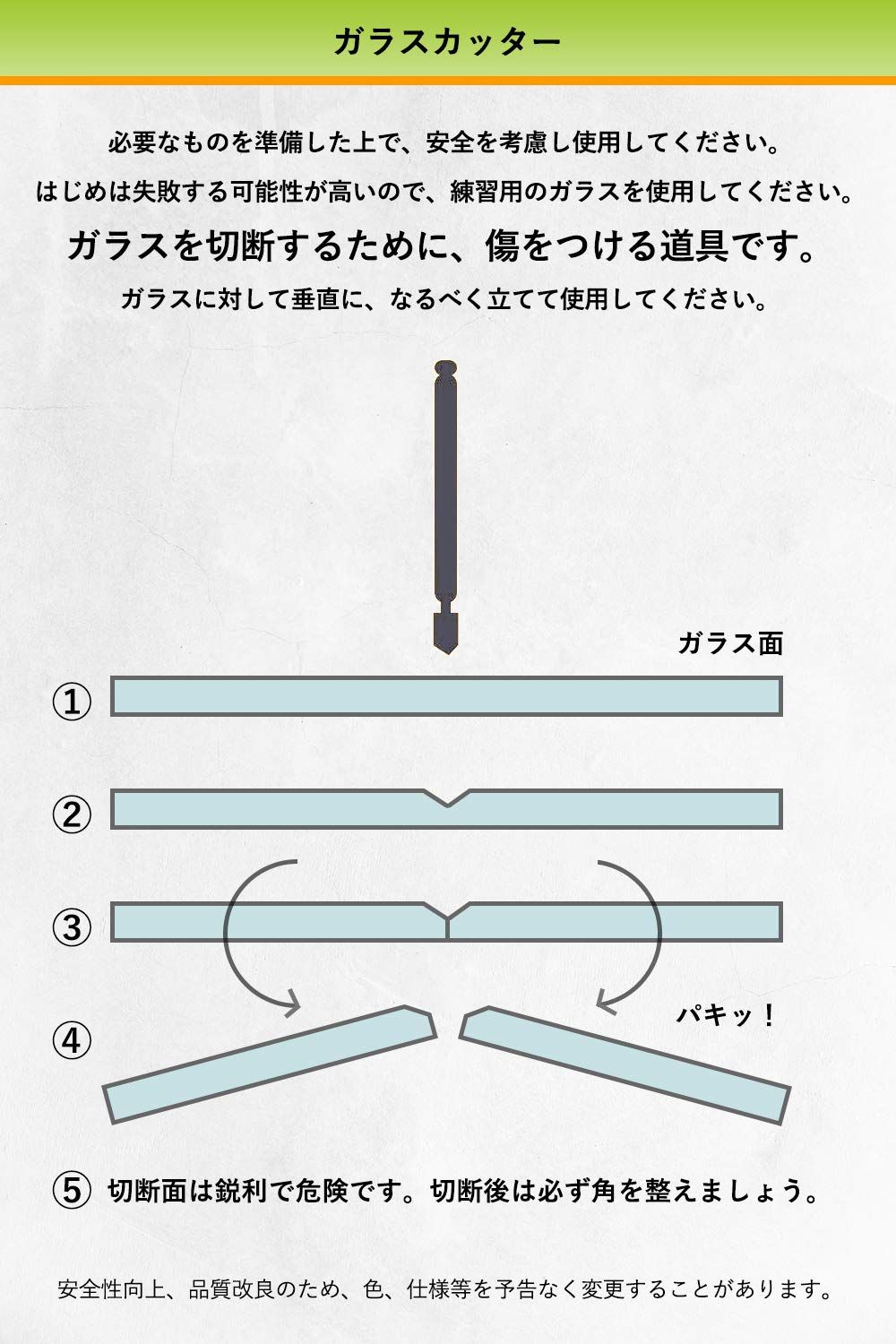 ガラスカッター

必要なものを準備した上で、安全を考慮し使用してください。

はじめは失敗する可能性が高いので、練習用のガラスを使用してください。

ガラスを切断するために、傷をつける道具です。

ガラスに対して垂直に、なるべく立てて使用してください。

ガラス面

①

②

③

④

パキッ！

⑤ 切断面は鋭利で危険です。切断後は必ず角を整えましょう。

安全性向上、品質改良のため、色、仕様等を予告なく変更することがあります。