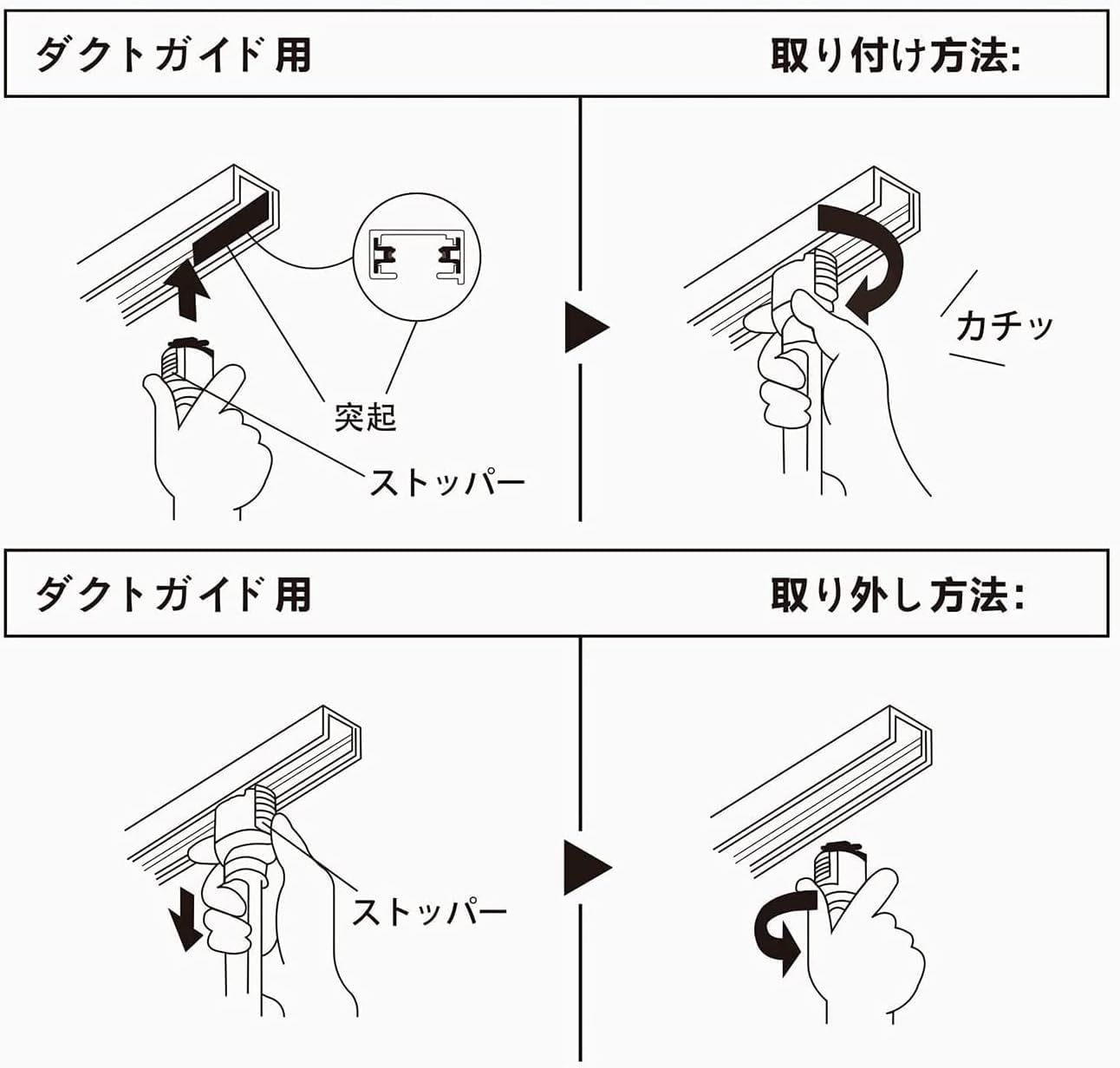 ダクトガイド用

取り付け方法:

突起

ストッパー

カチッ

ダクトガイド用

取り外し方法:

ストッパー