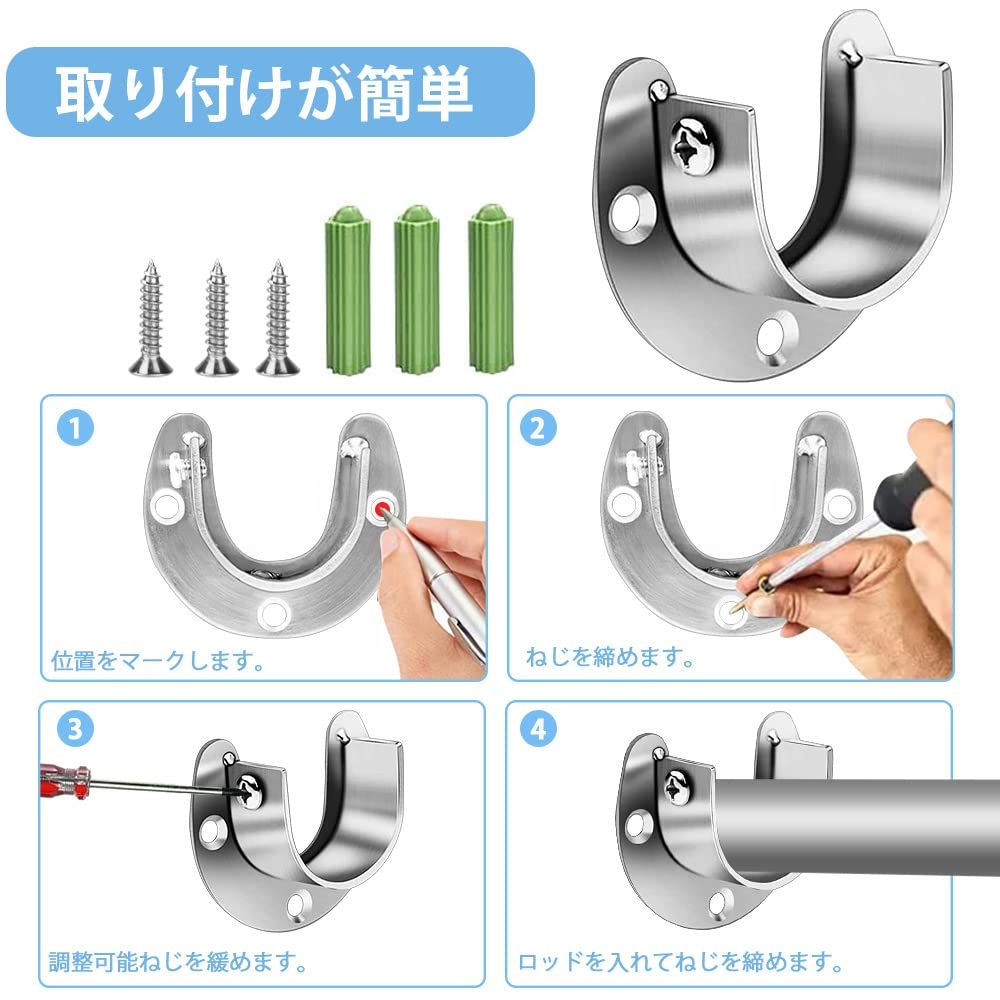 取り付けが簡単

1
位置をマークします。

2
ねじを締めます。

3
調整可能ねじを緩めます。

4
ロッドを入れてねじを締めます。