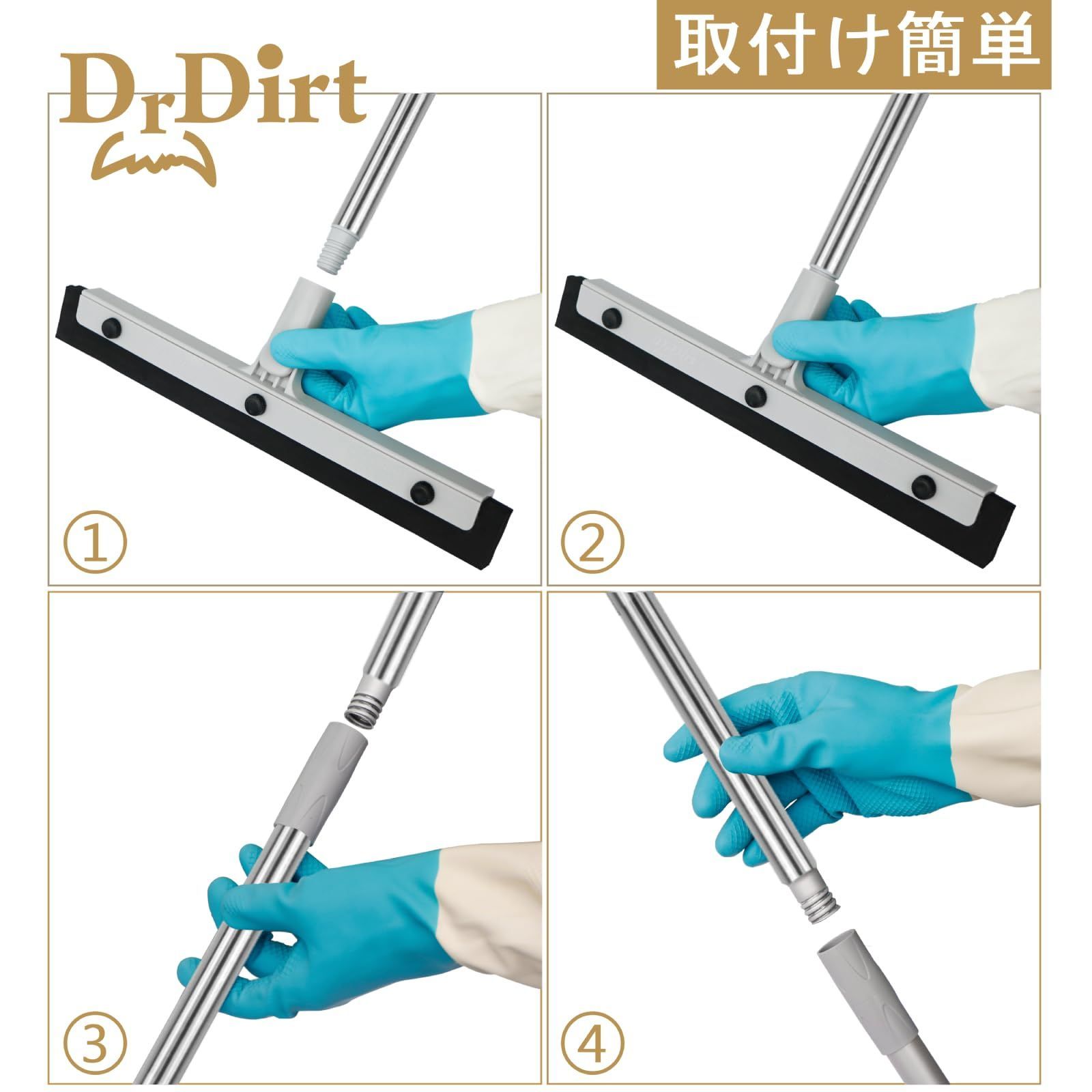 DrDirt

取付け簡単

①

②

③

④