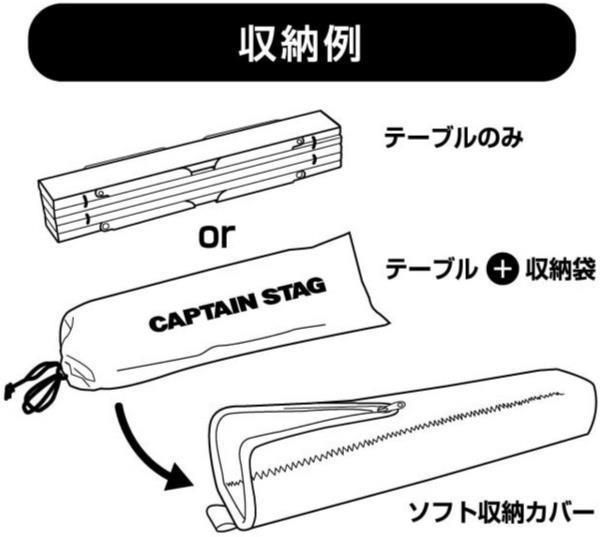 収納例

テーブルのみ

or

テーブル + 収納袋

CAPTAIN STAG

ソフト収納カバー