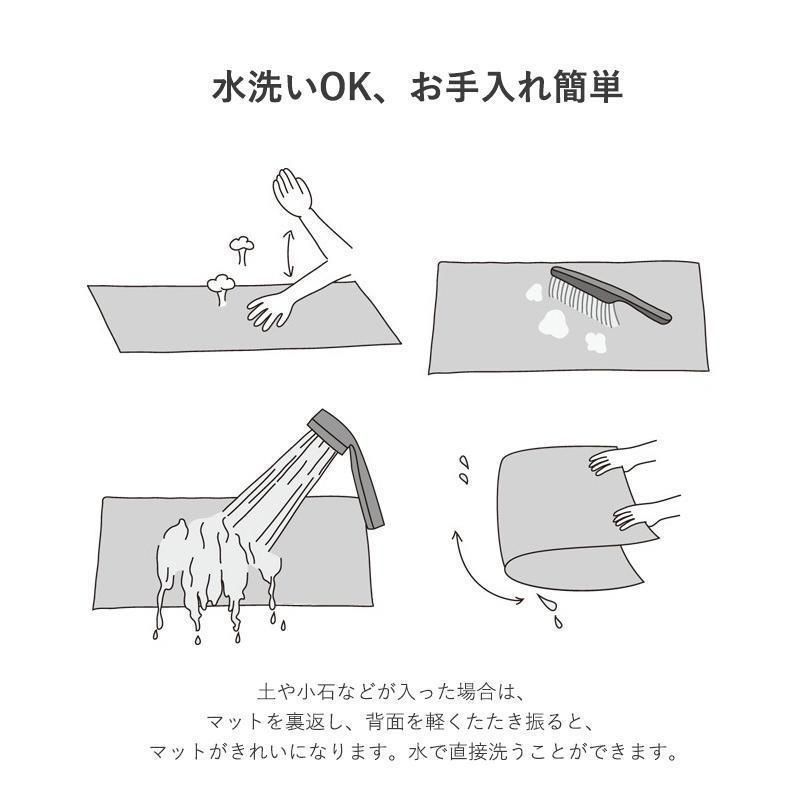 水洗いOK、お手入れ簡単

土や小石などが入った場合は、
マットを裏返し、背面を軽くたたき振ると、
マットがきれいになります。水で直接洗うことができます。