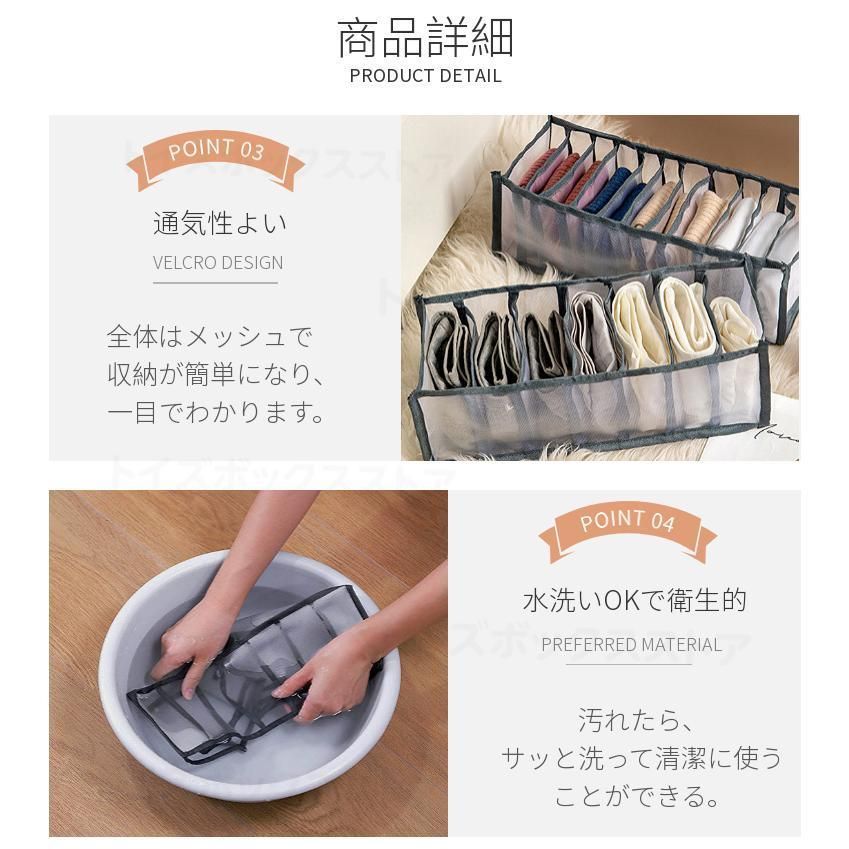 商品詳細
PRODUCT DETAIL

POINT 03

通気性よい

VELCRO DESIGN

全体はメッシュで
収納が簡単になり、
一目でわかります。

トイズボックスストア

POINT 04

水洗いOKで衛生的

PREFERRED MATERIAL

汚れたら、
サッと洗って清潔に使う
ことができる。