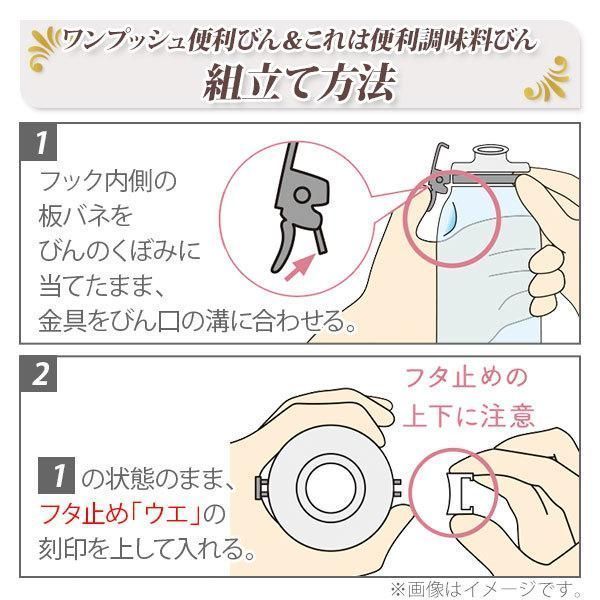 ワンプッシュ便利びん＆これは便利調味料びん
組立て方法

1
フック内側の板バネをびんのくぼみに当てたまま、金具をびん口の溝に合わせる。

2
フタ止めの上下に注意

1 の状態のまま、フタ止め「ウエ」の刻印を上して入れる。

※画像はイメージです。