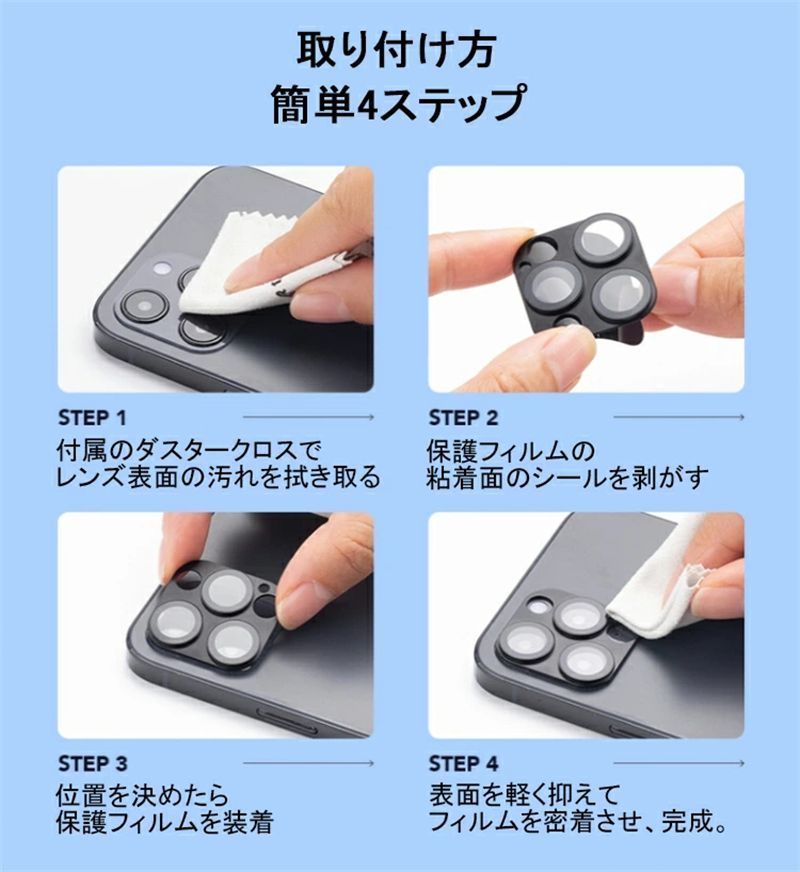 取り付け方
簡単4ステップ

STEP 1
付属のダスタークロスで
レンズ表面の汚れを拭き取る

STEP 2
保護フィルムの
粘着面のシールを剥がす

STEP 3
位置を決めたら
保護フィルムを装着

STEP 4
表面を軽く抑えて
フィルムを密着させ、完成。