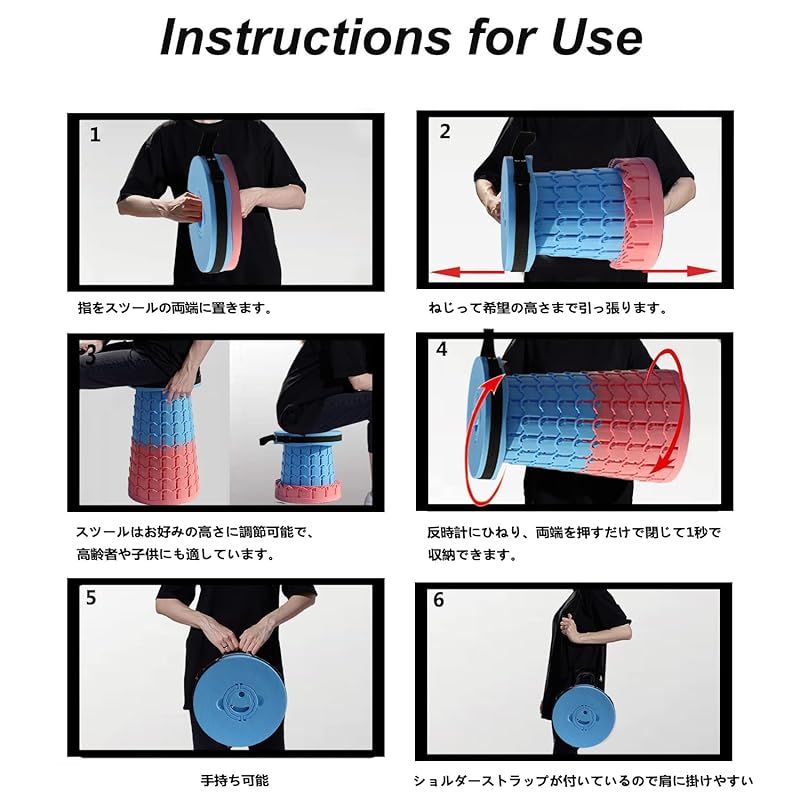 Instructions for Use

1

指をスツールの両端に置きます。

2

ねじって希望の高さまで引っ張ります。

3

スツールはお好みの高さに調節可能で、高齢者や子供にも適しています。

4

反時計にひねり、両端を押すだけで閉じて1秒で収納できます。

5

手持ち可能

6

ショルダーストラップが付いているので肩に掛けやすい