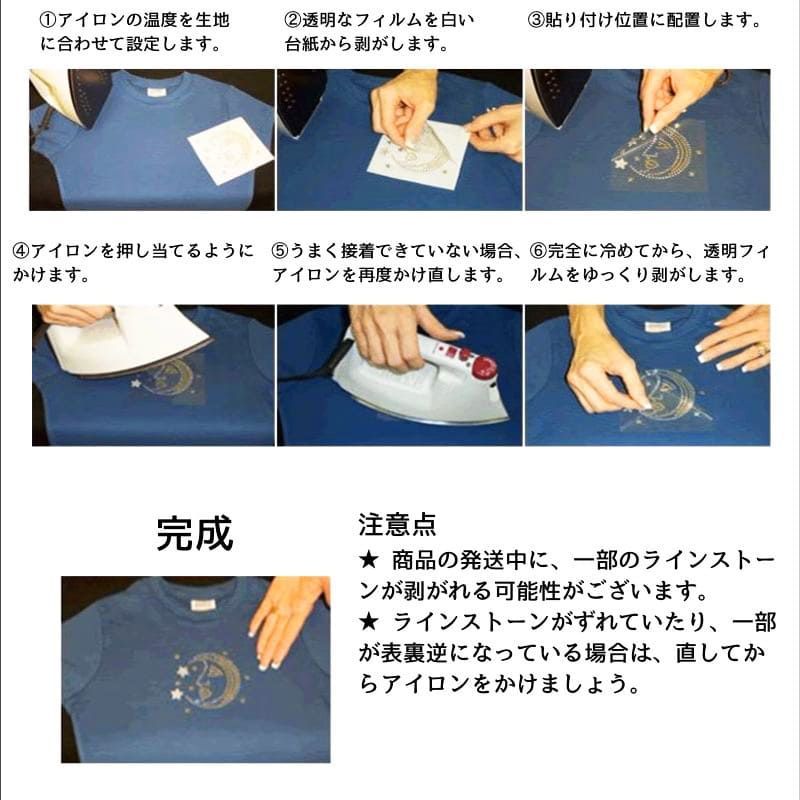 ①アイロンの温度を生地に合わせて設定します。

②透明なフィルムを白い台紙から剥がします。

③貼り付け位置に配置します。

④アイロンを押し当てるようにかけます。

⑤うまく接着できていない場合、アイロンを再度かけ直します。

⑥完全に冷めてから、透明フィルムをゆっくり剥がします。

完成

注意点
★ 商品の発送中に、一部のラインストーンが剥がれる可能性がございます。
★ ラインストーンがずれていたり、一部が表裏逆になっている場合は、直してからアイロンをかけましょう。