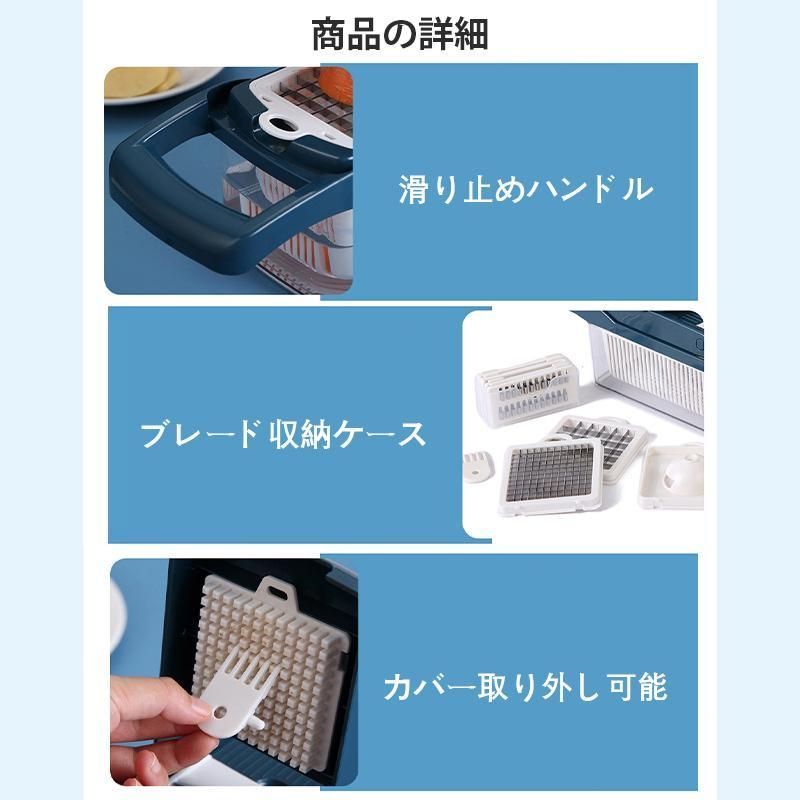 商品の詳細

滑り止めハンドル

ブレード収納ケース

カバー取り外し可能