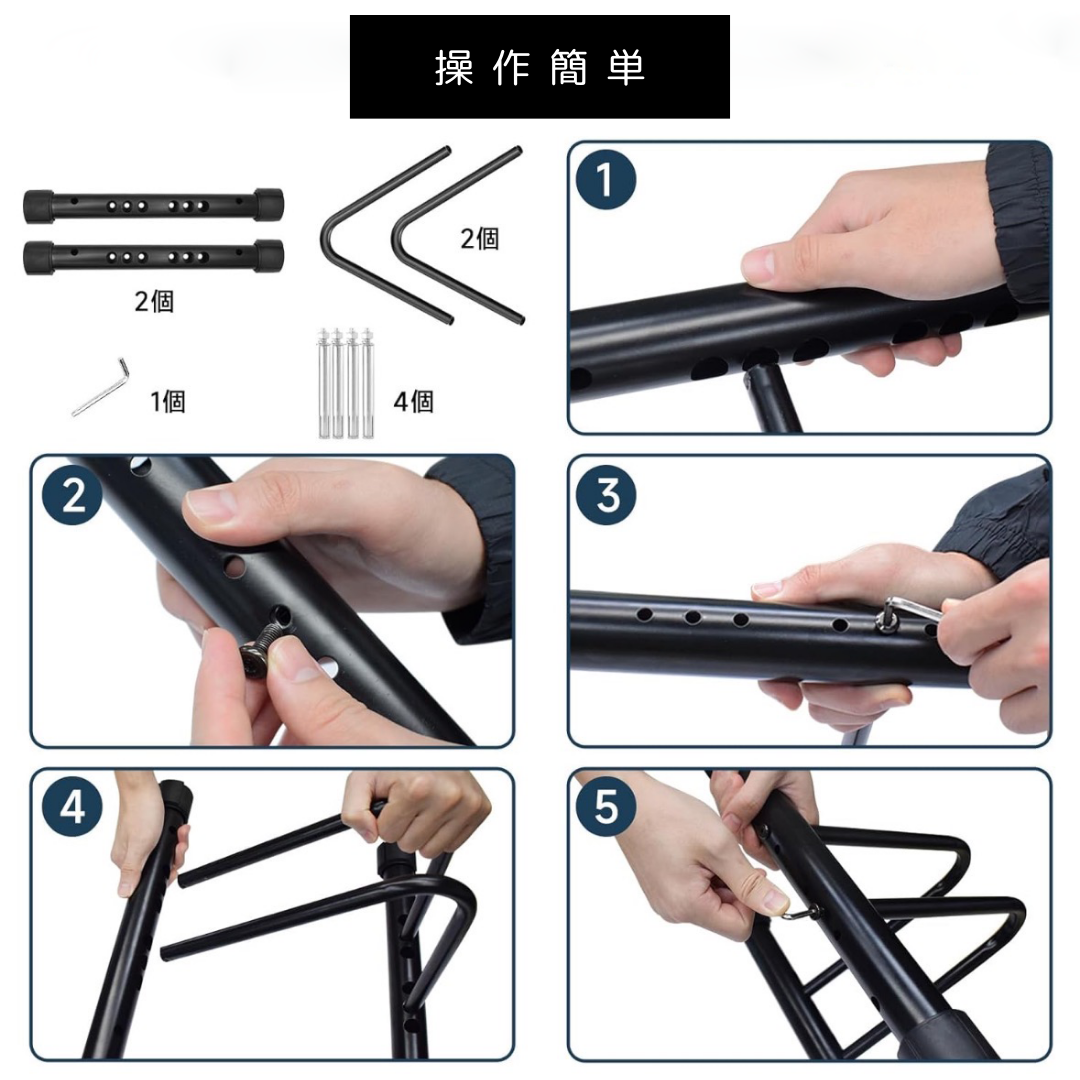 操作簡単

2個

2個

1個

4個

1

2

3

4

5