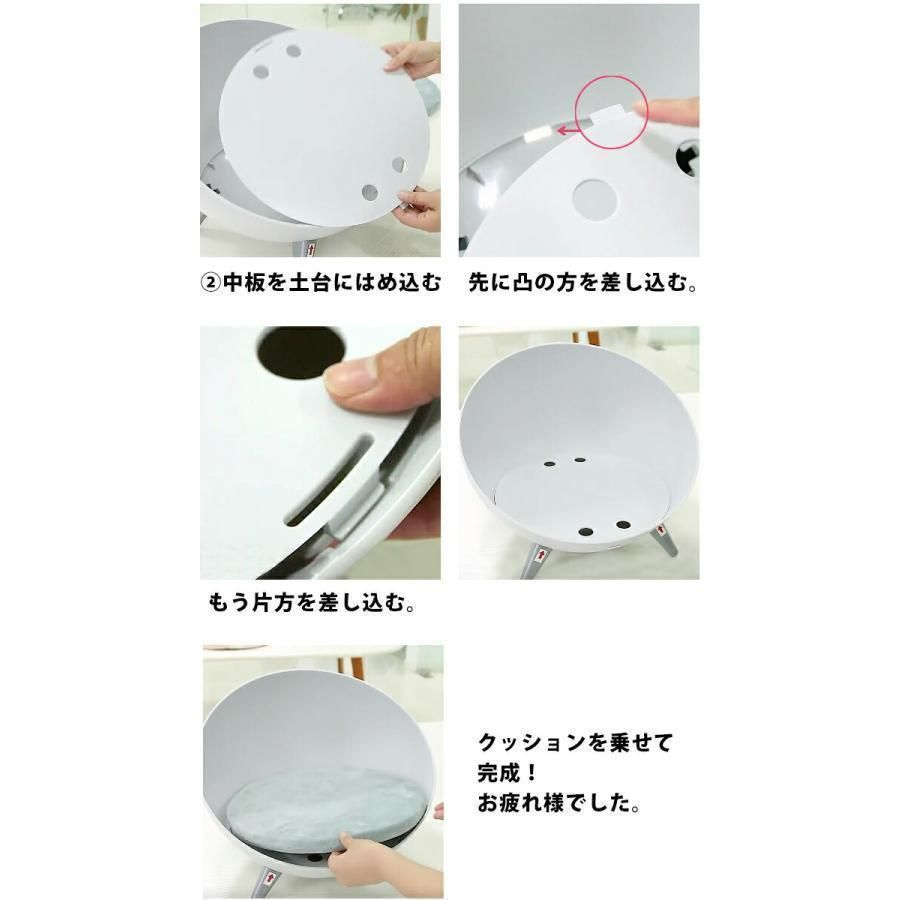 ②中板を土台にはめ込む

先に凸の方を差し込む。

もう片方を差し込む。

クッションを乗せて
完成！
お疲れ様でした。