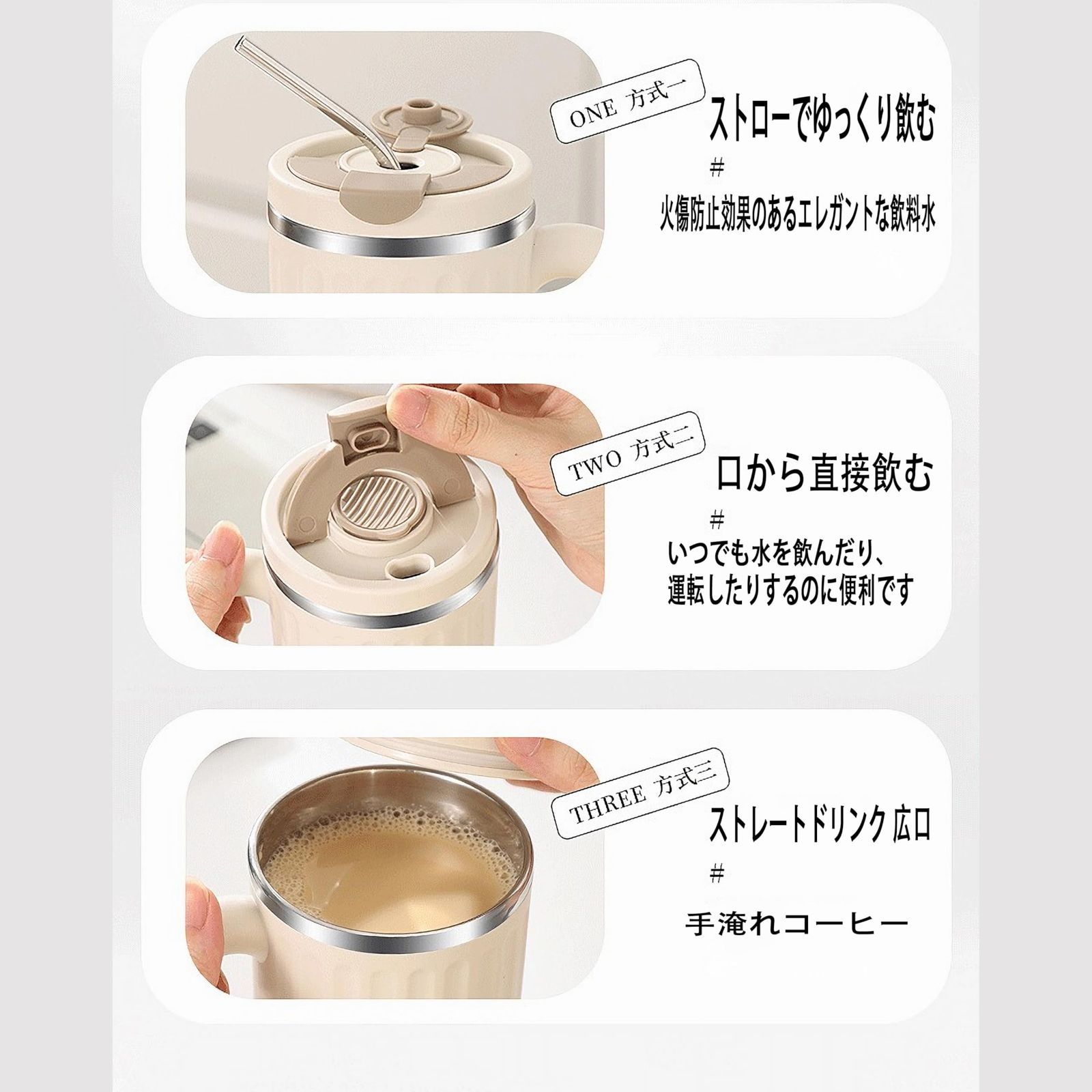 ONE 方式一

ストローでゆっくり飲む

#

火傷防止効果のあるエレガントな飲料水

TWO 方式二

口から直接飲む

#

いつでも水を飲んだり、運転したりするのに便利です

THREE 方式三

ストレートドリンク 広口

#

手淹れコーヒー