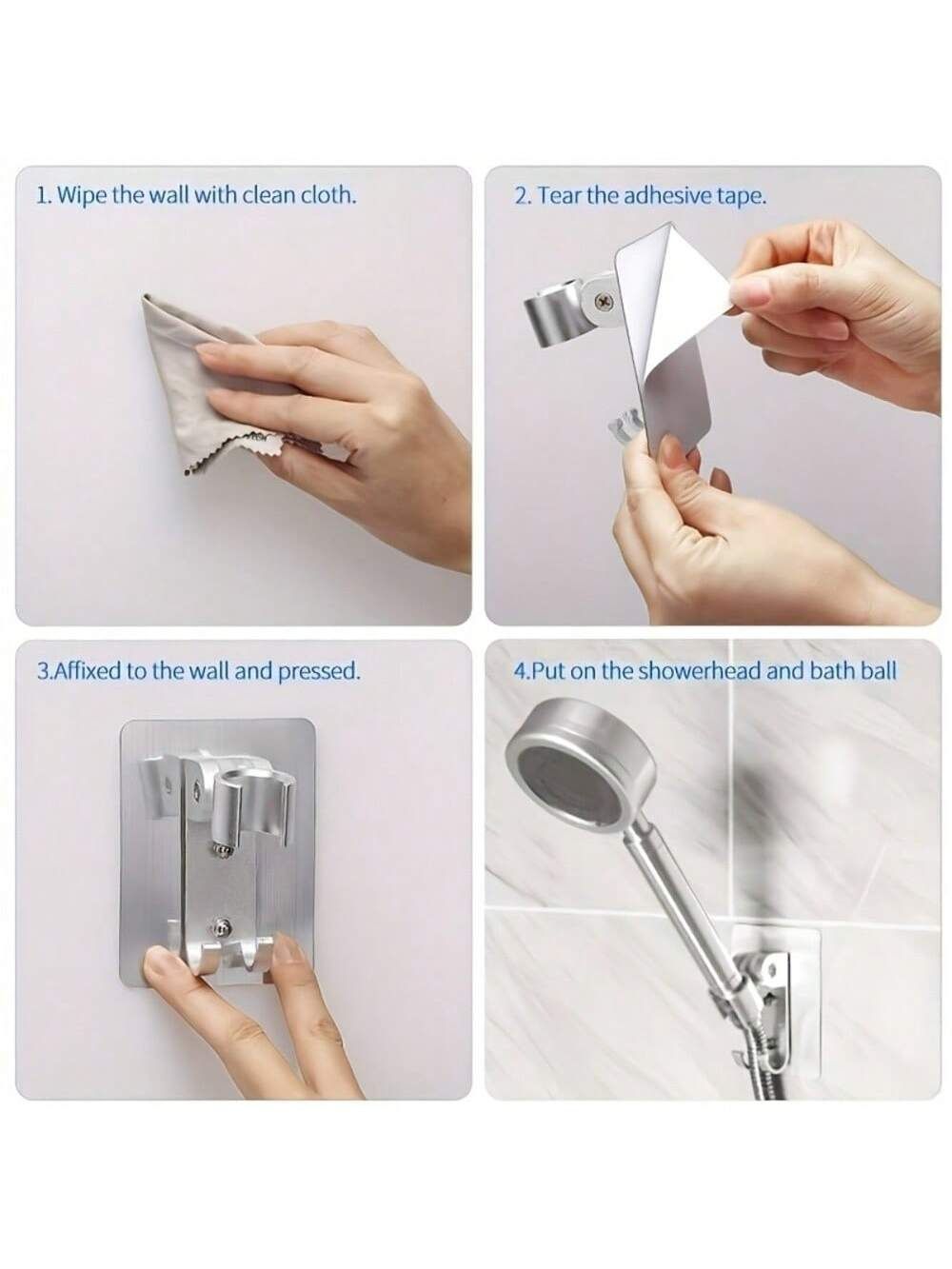 1. Wipe the wall with clean cloth.

2. Tear the adhesive tape.

3.Affixed to the wall and pressed.

4.Put on the showerhead and bath ball