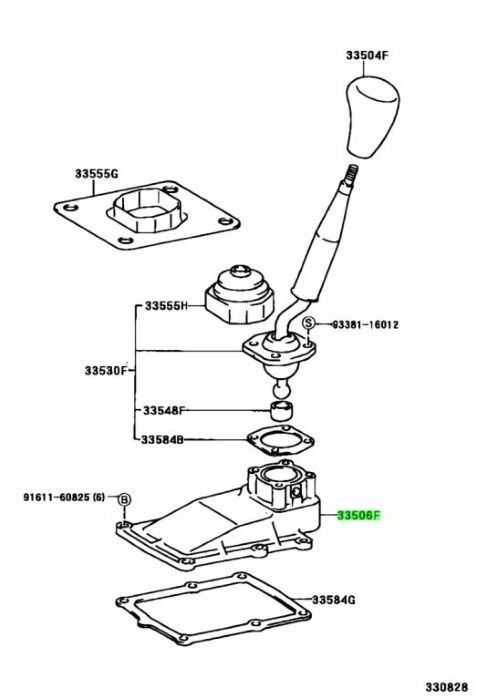 33504F

33555G

33555H

S 93381-16012

33530F

33548F

33584B

91611-60825 (6) B

33506F

33584G

330828