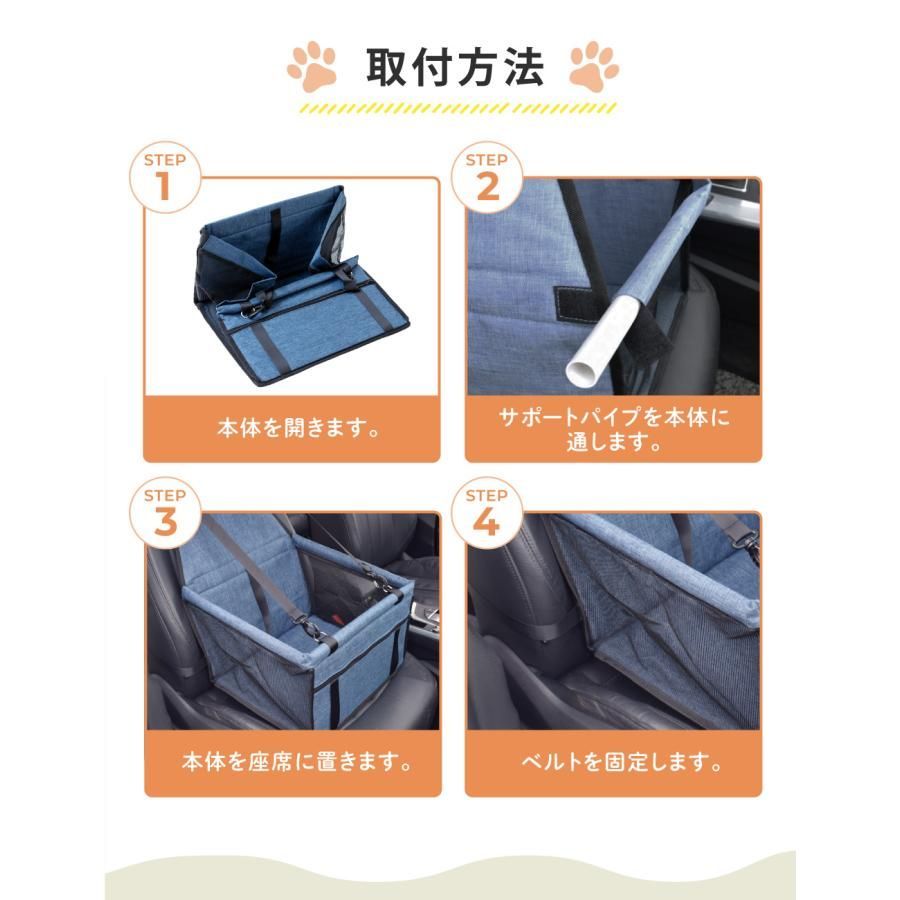 取付方法

STEP 1

本体を開きます。

STEP 2

サポートパイプを本体に通します。

STEP 3

本体を座席に置きます。

STEP 4

ベルトを固定します。