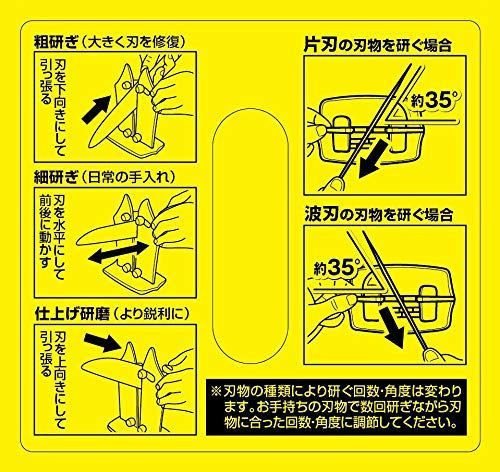 粗研ぎ（大きく刃を修復）

刃を下向きにして引っ張る

細研ぎ（日常の手入れ）

刃を水平にして前後に動かす

仕上げ研磨（より鋭利に）

刃を上向きにして引っ張る

片刃の刃物を研ぐ場合

約35°

波刃の刃物を研ぐ場合

約35°

※刃物の種類により研ぐ回数・角度は変わります。お手持ちの刃物で数回研ぎながら刃物に合った回数・角度に調節してください。