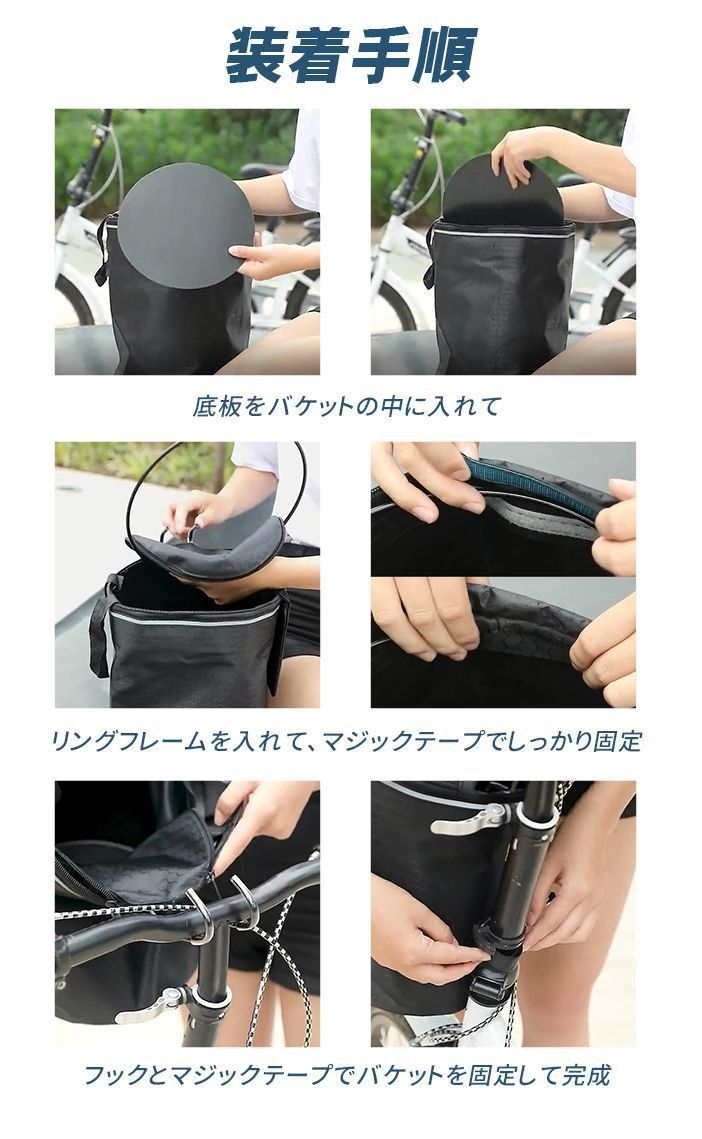 装着手順

底板をバケットの中に入れて

リングフレームを入れて、マジックテープでしっかり固定

フックとマジックテープでバケットを固定して完成