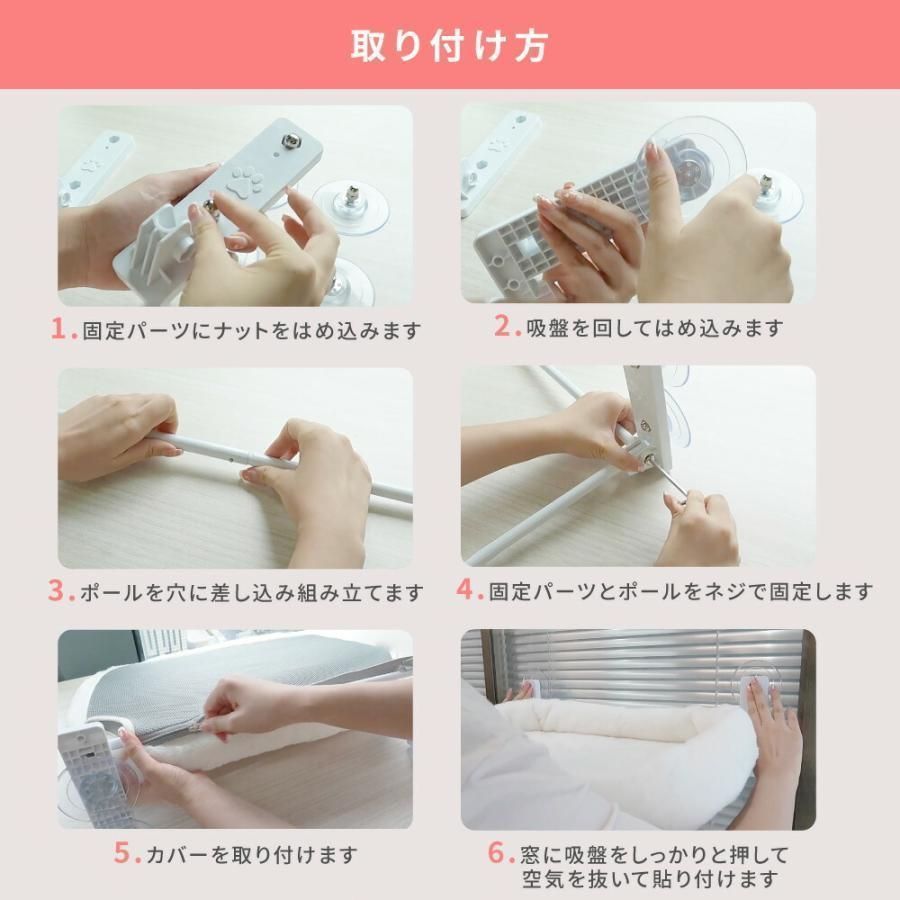 取り付け方

1. 固定パーツにナットをはめ込みます

2. 吸盤を回してはめ込みます

3. ポールを穴に差し込み組み立てます

4. 固定パーツとポールをネジで固定します

5. カバーを取り付けます

6. 窓に吸盤をしっかりと押して空気を抜いて貼り付けます