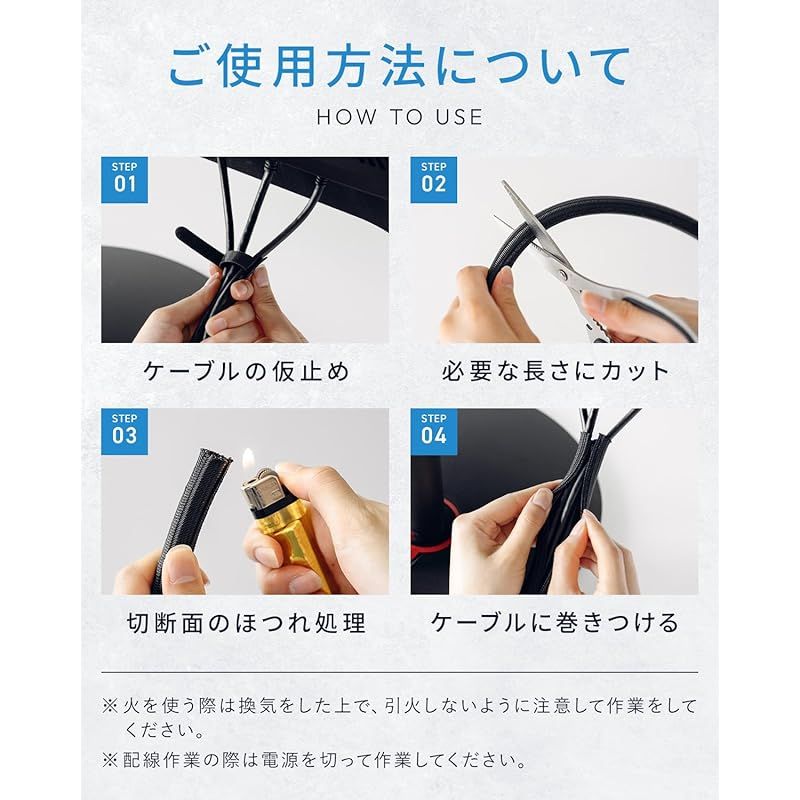 ご使用方法について

HOW TO USE

STEP 01

ケーブルの仮止め

STEP 02

必要な長さにカット

STEP 03

切断面のほつれ処理

STEP 04

ケーブルに巻きつける

※火を使う際は換気をした上で、引火しないように注意して作業をしてください。

※配線作業の際は電源を切って作業してください。