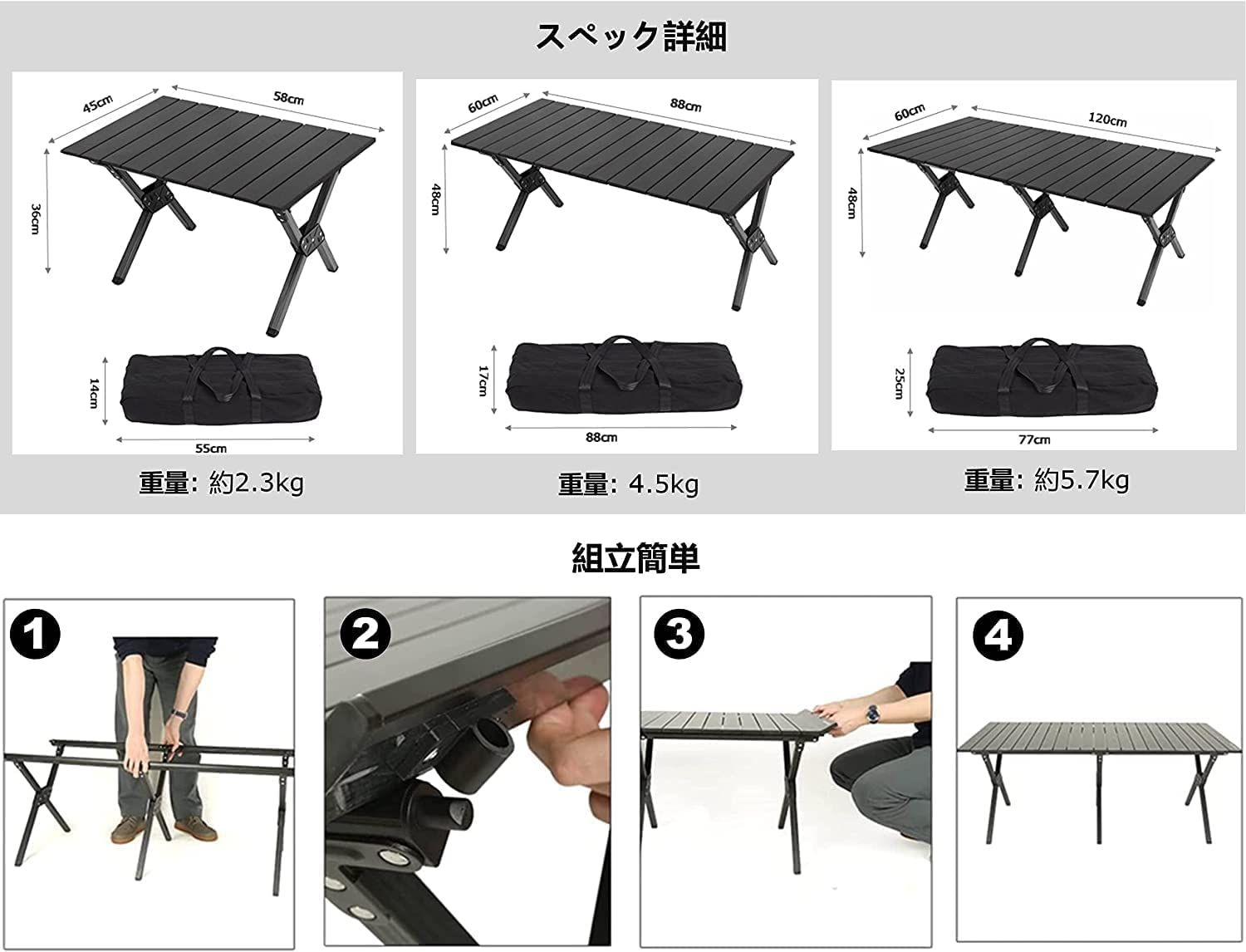 スペック詳細

45cm
58cm
36cm
14cm
55cm

重量: 約2.3kg

60cm
88cm
48cm
17cm
88cm

重量: 4.5kg

60cm
120cm
48cm
25cm
77cm

重量: 約5.7kg

組立簡単

1

2

3

4