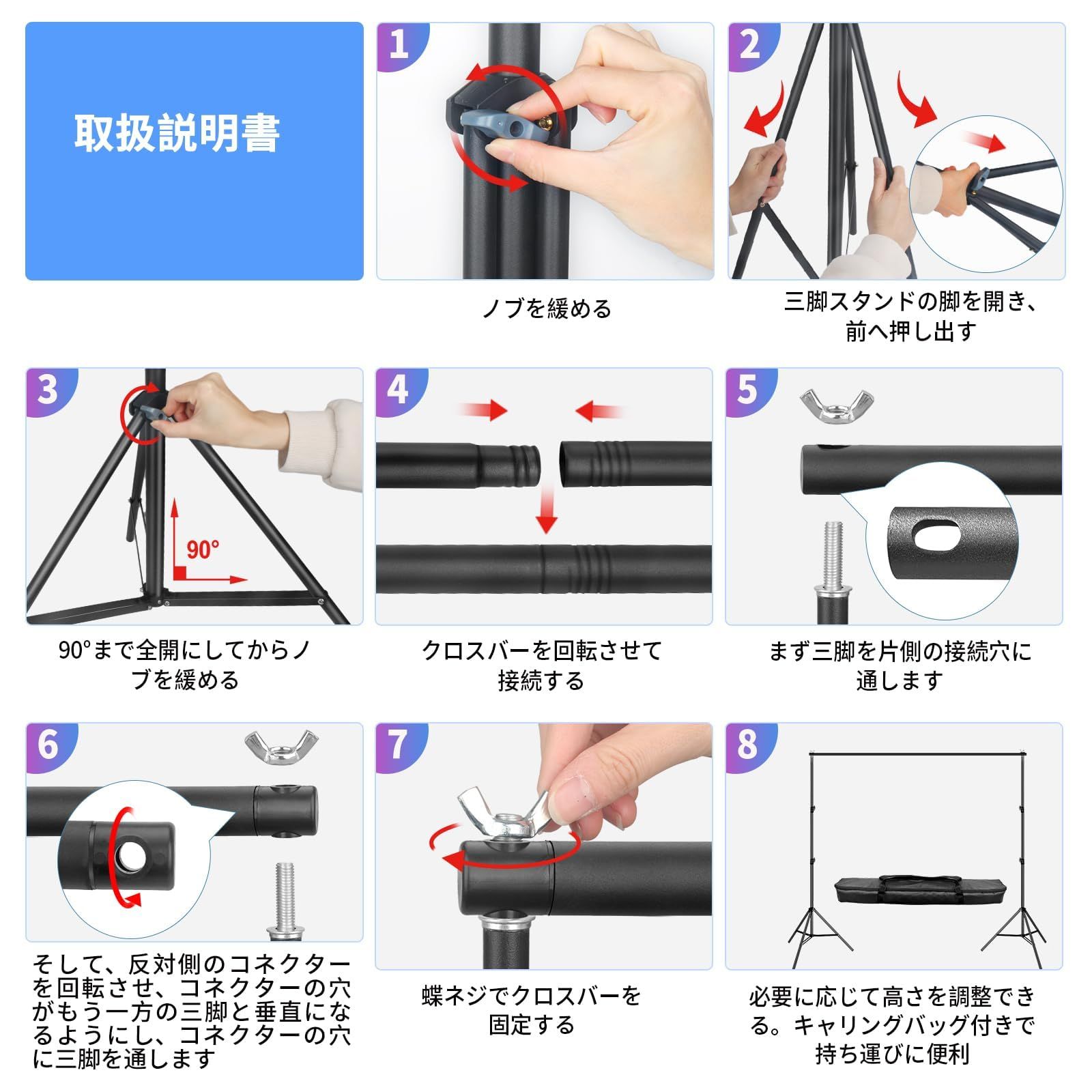 取扱説明書

1

ノブを緩める

2

三脚スタンドの脚を開き、前へ押し出す

3

90°

90°まで全開にしてからノブを緩める

4

クロスバーを回転させて接続する

5

まず三脚を片側の接続穴に通します

6

そして、反対側のコネクターを回転させ、コネクターの穴がもう一方の三脚と垂直になるようにし、コネクターの穴に三脚を通します

7

蝶ネジでクロスバーを固定する

8

必要に応じて高さを調整できる。キャリングバッグ付きで持ち運びに便利