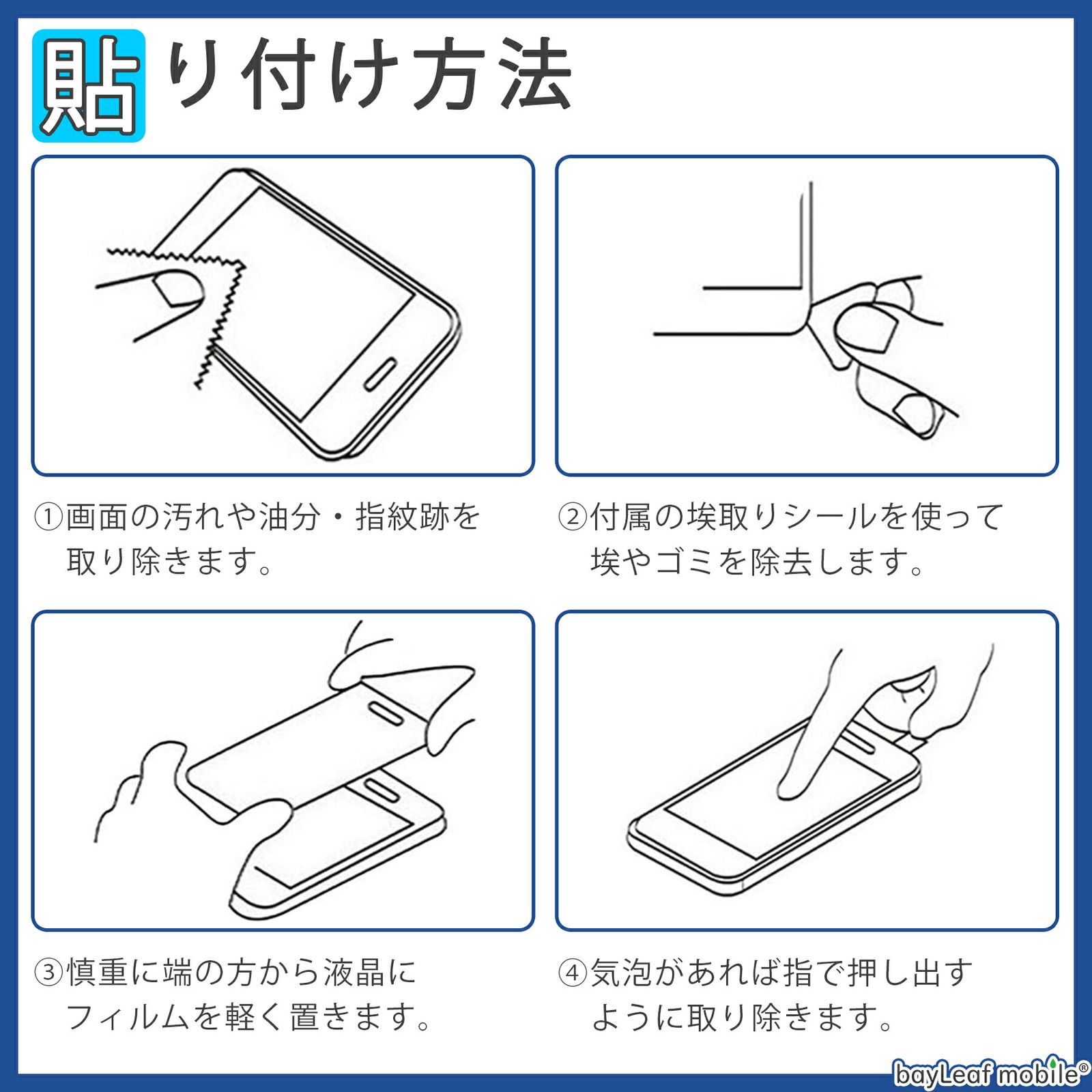 貼り付け方法

①画面の汚れや油分・指紋跡を取り除きます。

②付属の埃取りシールを使って埃やゴミを除去します。

③慎重に端の方から液晶にフィルムを軽く置きます。

④気泡があれば指で押し出すように取り除きます。

bayLeaf mobile®