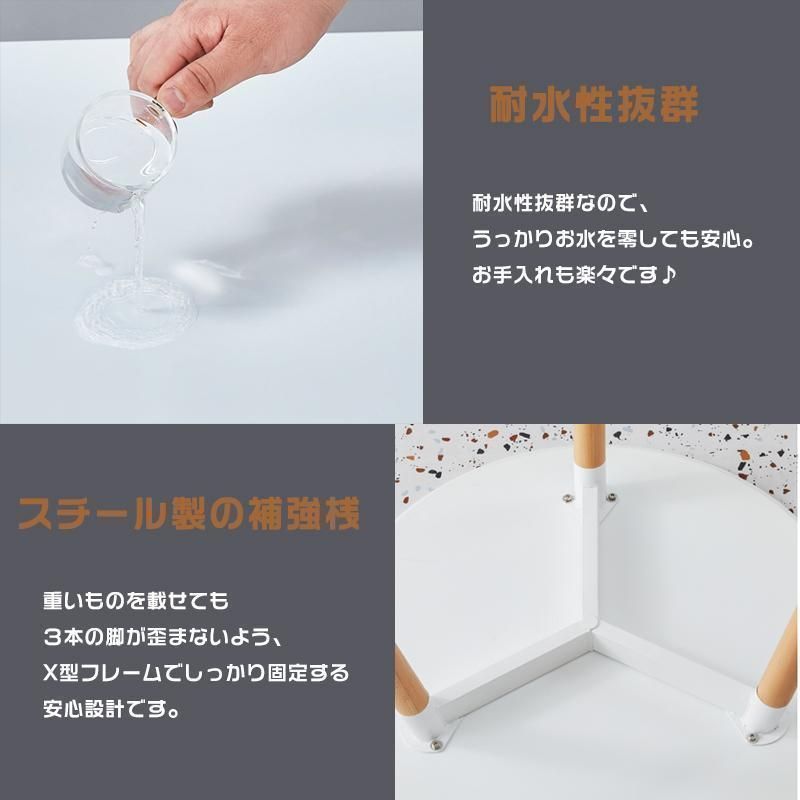 耐水性抜群

耐水性抜群なので、
うっかりお水を零しても安心。
お手入れも楽々です♪

スチール製の補強桟

重いものを載せても
３本の脚が歪まないよう、
X型フレームでしっかり固定する
安心設計です。