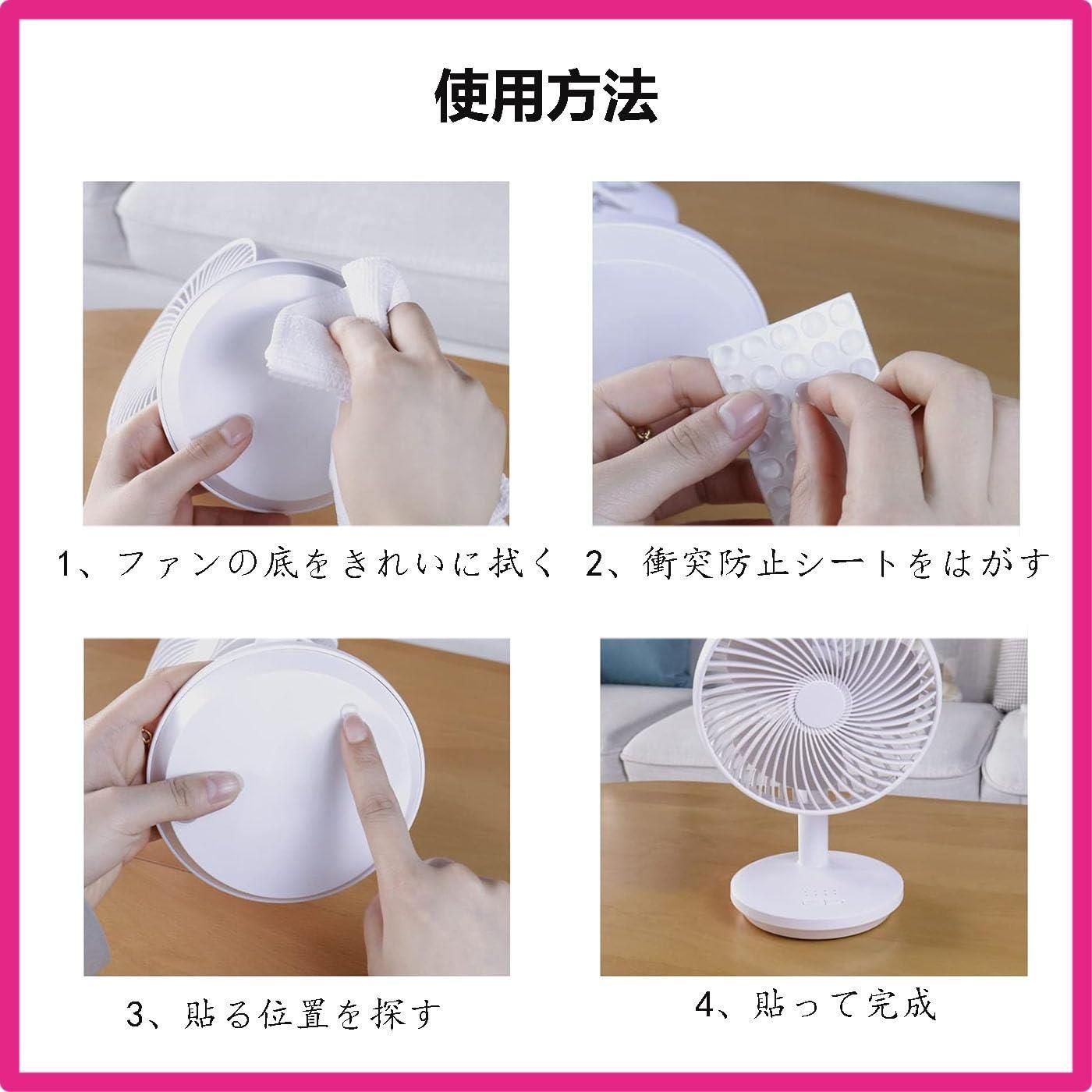 使用方法

1、ファンの底をきれいに拭く

2、衝突防止シートをはがす

3、貼る位置を探す

4、貼って完成