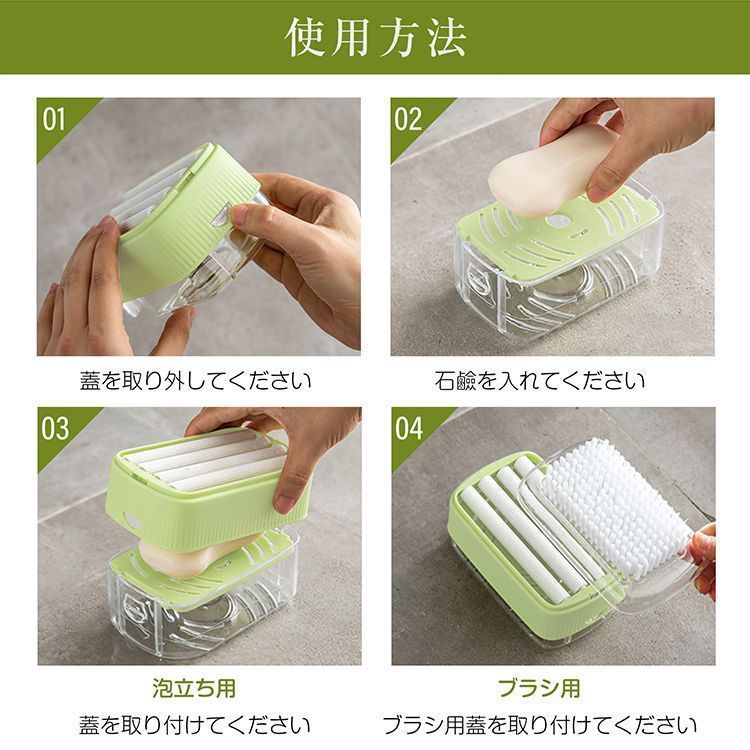 使用方法

01

蓋を取り外してください

02

石鹸を入れてください

03

泡立ち用
蓋を取り付けてください

04

ブラシ用
ブラシ用蓋を取り付けてください