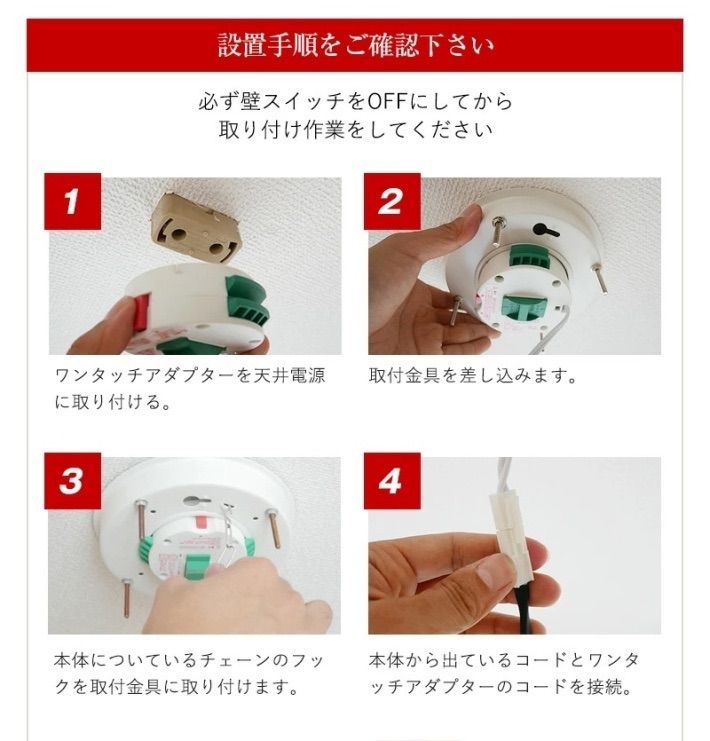 設置手順をご確認下さい

必ず壁スイッチをOFFにしてから
取り付け作業をしてください

1

ワンタッチアダプターを天井電源に取り付ける。

2

取付金具を差し込みます。

3

本体についているチェーンのフックを取付金具に取り付けます。

4

本体から出ているコードとワンタッチアダプターのコードを接続。