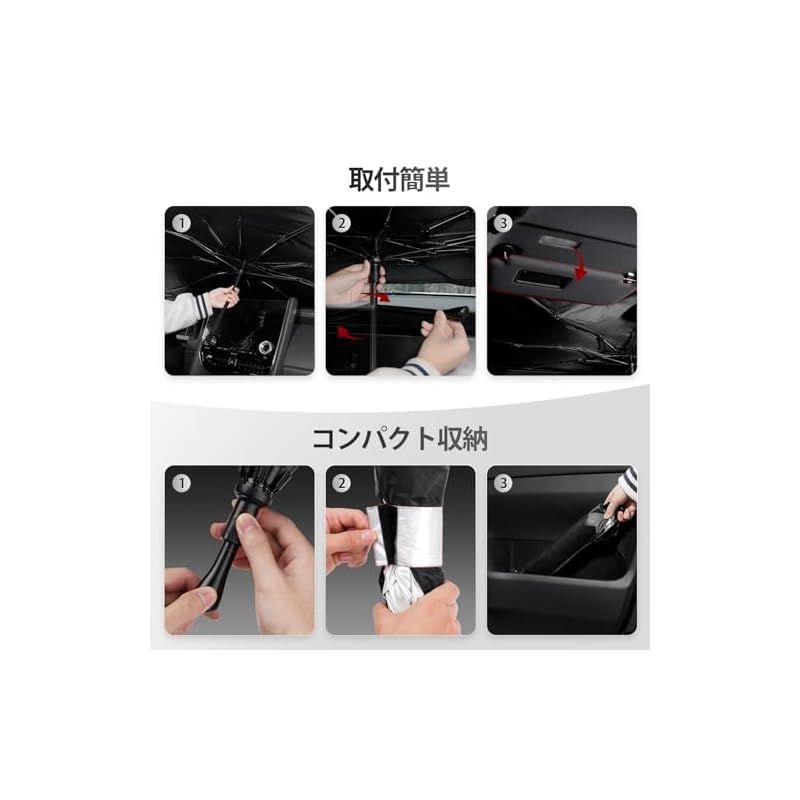 取付簡単

1

2

3

コンパクト収納

1

2

3