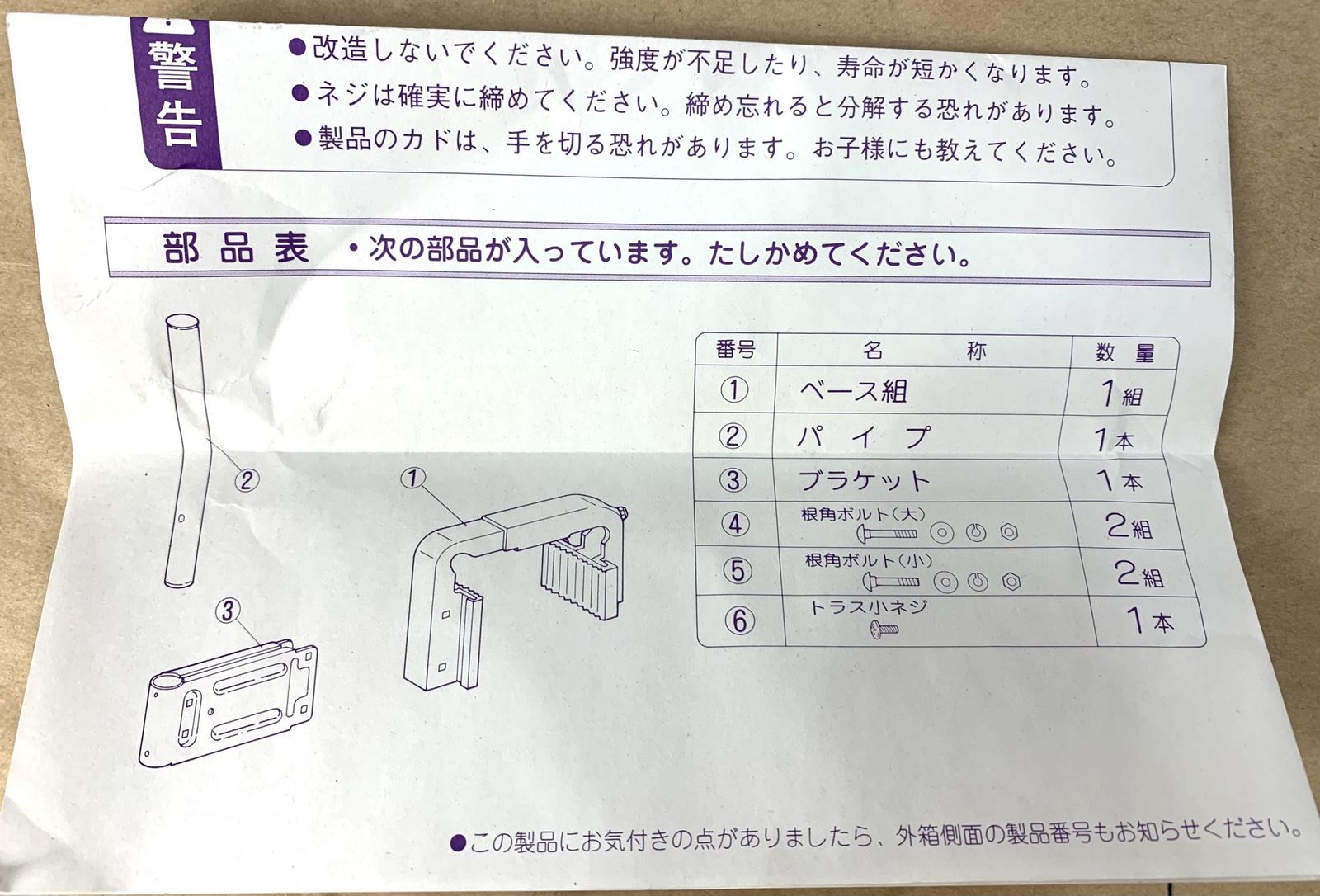 警告

●改造しないでください。強度が不足したり、寿命が短かくなります。
●ネジは確実に締めてください。締め忘れると分解する恐れがあります。
●製品のカドは、手を切る恐れがあります。お子様にも教えてください。

部品表 ・次の部品が入っています。たしかめてください。

②

①

③

| 番号 | 名　称 | 数量 |
|---|---|---|
| ① | ベース組 | 1組 |
| ② | パイプ | 1本 |
| ③ | ブラケット | 1本 |
| ④ | 根角ボルト(大) | 2組 |
| ⑤ | 根角ボルト(小) | 2組 |
| ⑥ | トラス小ネジ | 1本 |

●この製品にお気付きの点がありましたら、外箱側面の製品番号もお知らせください。