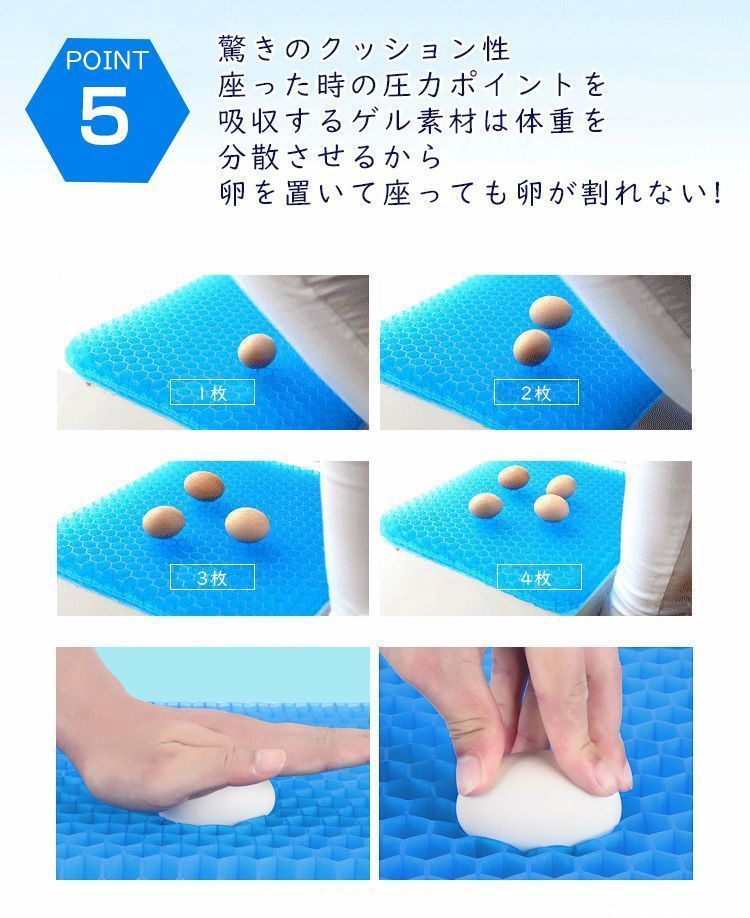 POINT 5

驚きのクッション性
座った時の圧力ポイントを
吸収するゲル素材は体重を
分散させるから
卵を置いて座っても卵が割れない!

1枚

2枚

3枚

4枚