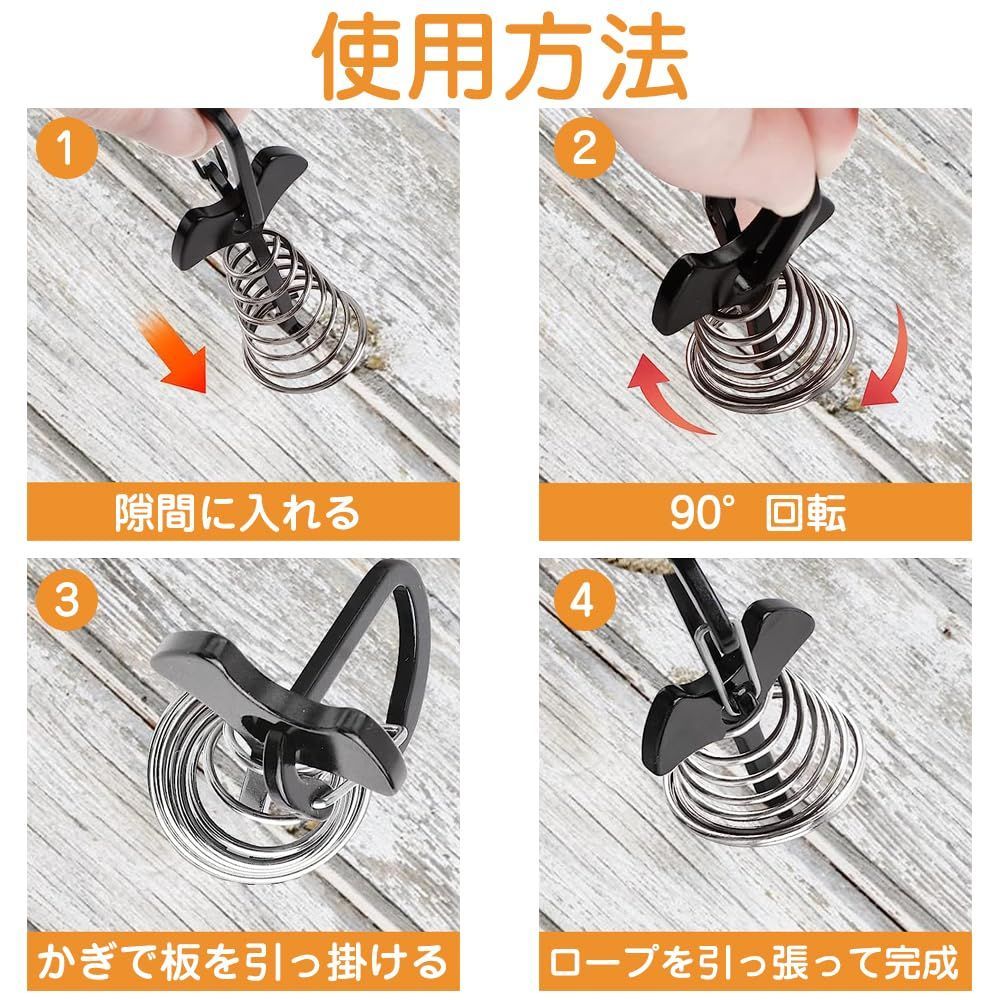 使用方法

1

隙間に入れる

2

90° 回転

3

かぎで板を引っ掛ける

4

ロープを引っ張って完成