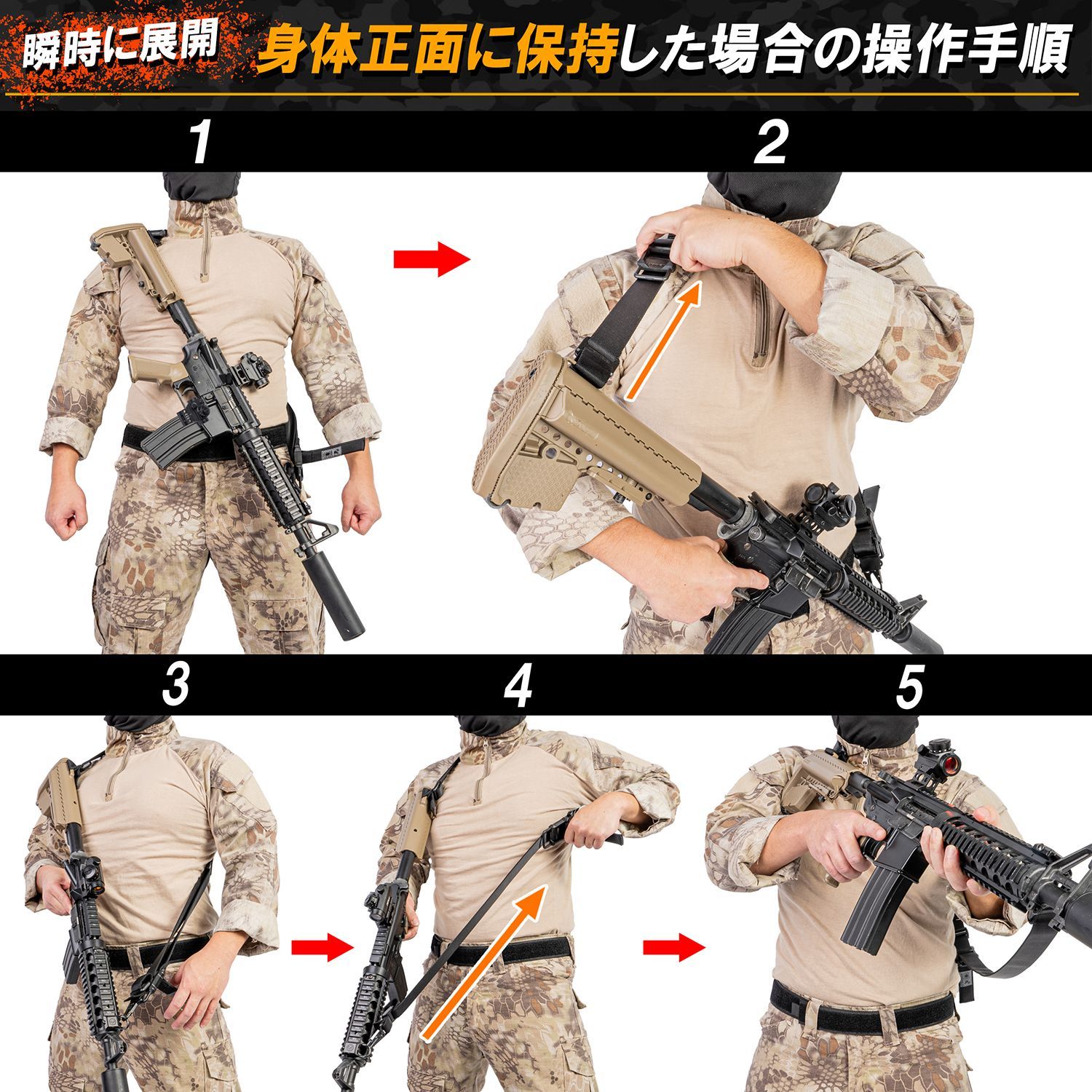 瞬時に展開 身体正面に保持した場合の操作手順

1

2

3

4

5