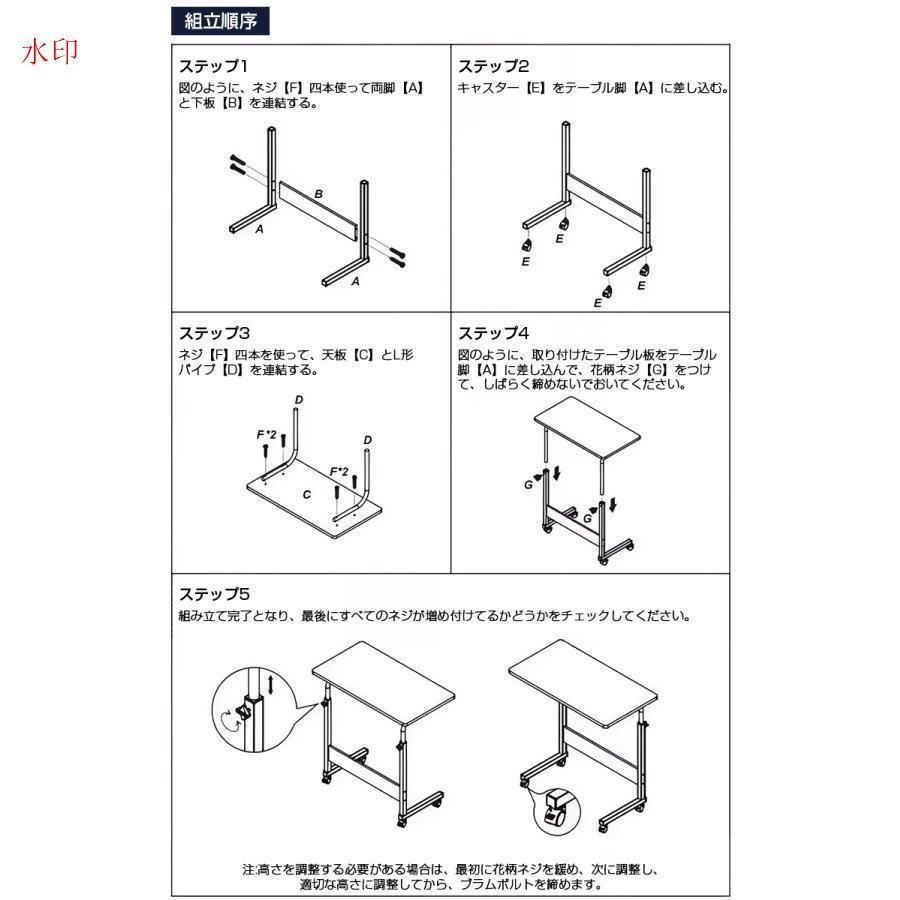 水印

組立順序

ステップ1
図のように、ネジ【F】四本使って両脚【A】と下板【B】を連結する。

B
A
A

ステップ2
キャスター【E】をテーブル脚【A】に差し込む。

E
E
E
E

ステップ3
ネジ【F】四本を使って、天板【C】とL形パイプ【D】を連結する。

D
F*2
D
F*2
C

ステップ4
図のように、取り付けたテーブル板をテーブル脚【A】に差し込んで、花柄ネジ【G】をつけて、しばらく締めないでおいてください。

G
G

ステップ5
組み立て完了となり、最後にすべてのネジが増め付けてるかどうかをチェックしてください。

注:高さを調整する必要がある場合は、最初に花柄ネジを緩め、次に調整し、適切な高さに調整してから、プラムボルトを締めます。