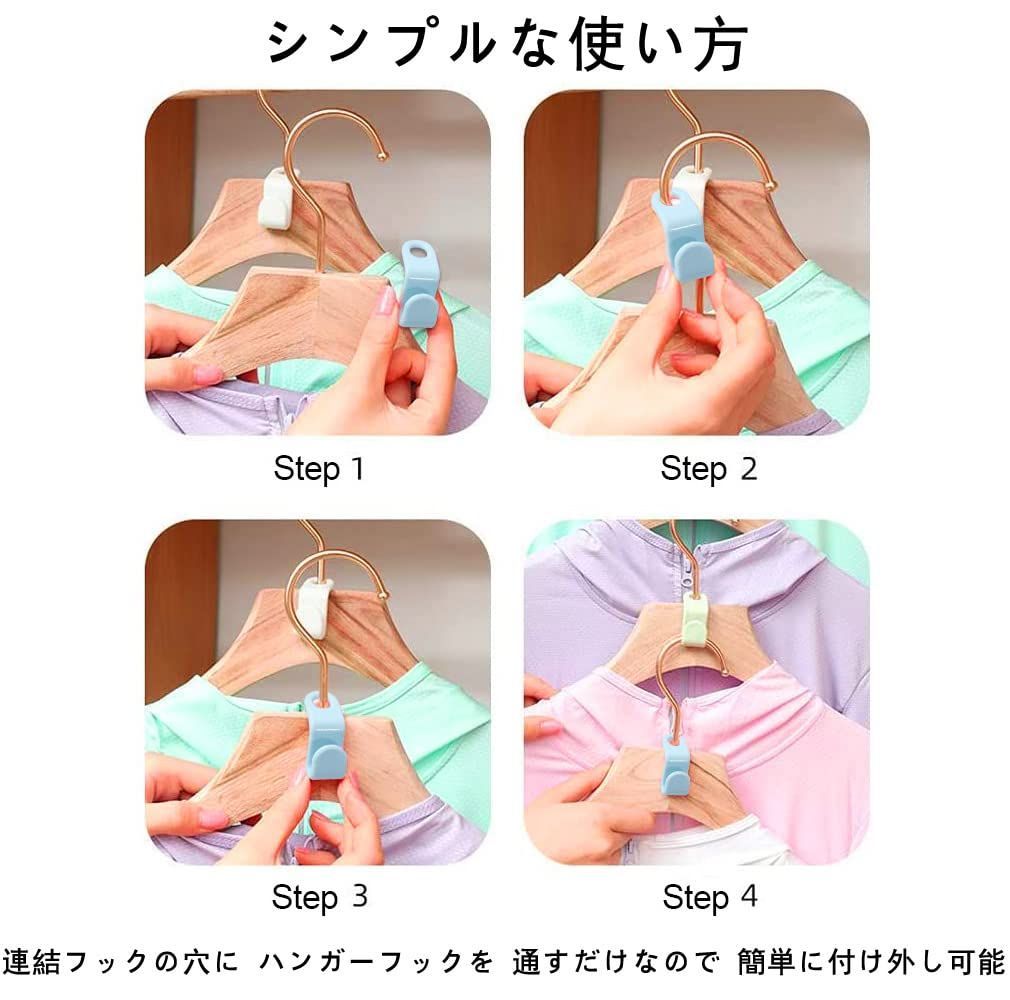 シンプルな使い方

Step 1

Step 2

Step 3

Step 4

連結フックの穴に ハンガーフックを 通すだけなので 簡単に付け外し可能