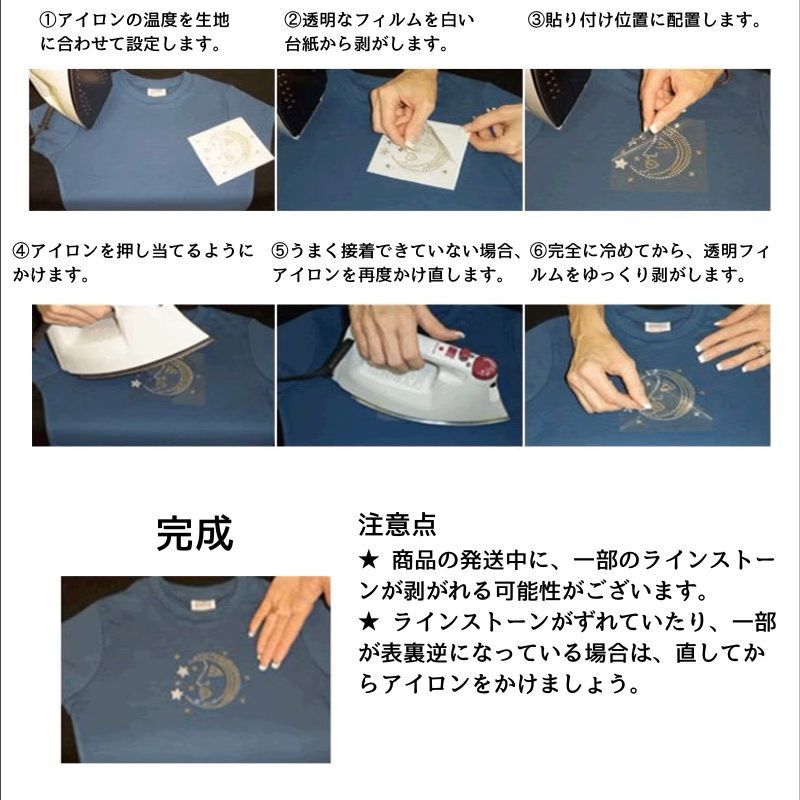 ①アイロンの温度を生地に合わせて設定します。

②透明なフィルムを白い台紙から剥がします。

③貼り付け位置に配置します。

④アイロンを押し当てるようにかけます。

⑤うまく接着できていない場合、アイロンを再度かけ直します。

⑥完全に冷めてから、透明フィルムをゆっくり剥がします。

完成

注意点
★ 商品の発送中に、一部のラインストーンが剥がれる可能性がございます。
★ ラインストーンがずれていたり、一部が表裏逆になっている場合は、直してからアイロンをかけましょう。