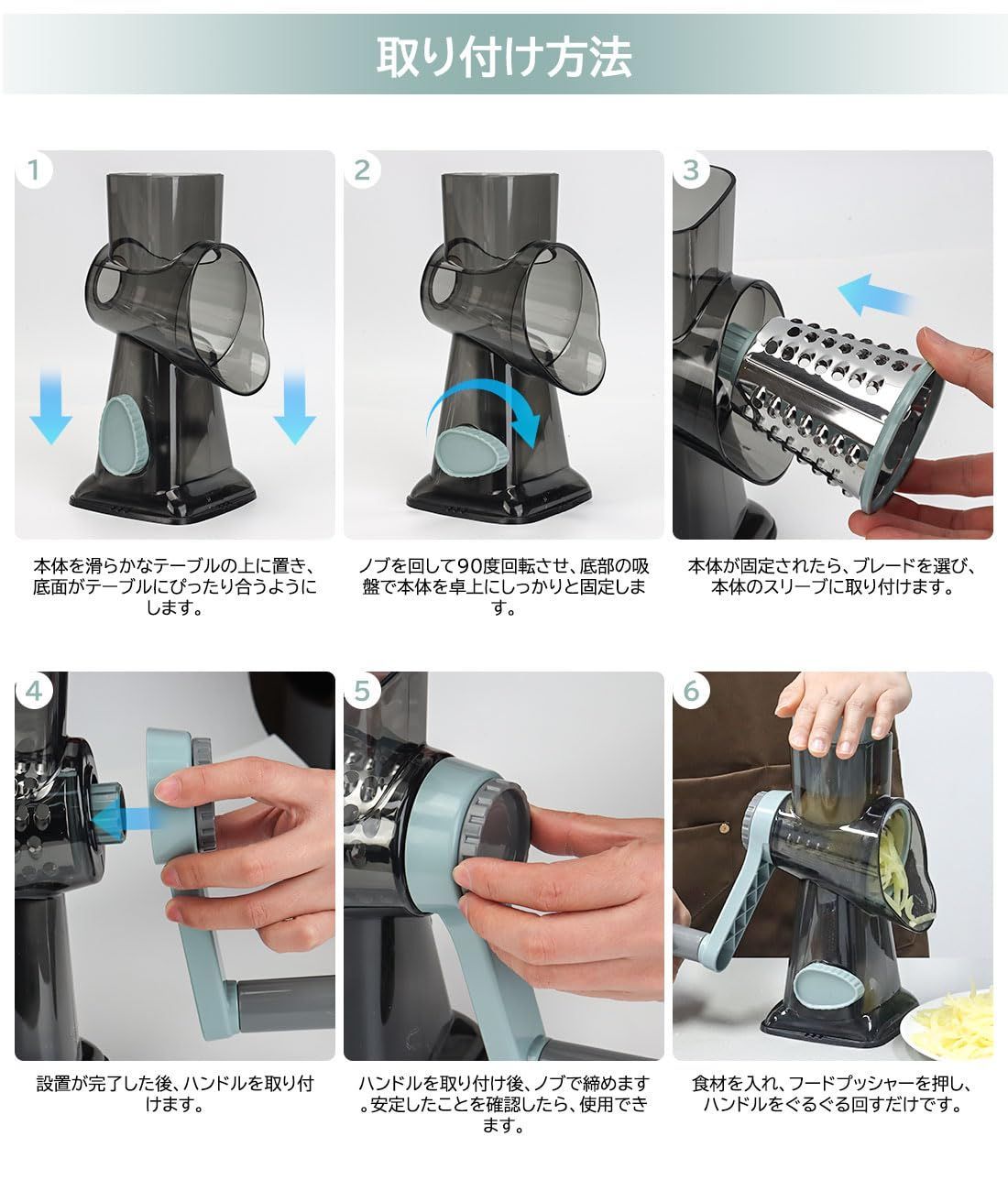 取り付け方法

1

本体を滑らかなテーブルの上に置き、底面がテーブルにぴったり合うようにします。

2

ノブを回して90度回転させ、底部の吸盤で本体を卓上にしっかりと固定します。

3

本体が固定されたら、ブレードを選び、本体のスリーブに取り付けます。

4

設置が完了した後、ハンドルを取り付けます。

5

ハンドルを取り付け後、ノブで締めます。安定したことを確認したら、使用できます。

6

食材を入れ、フードプッシャーを押し、ハンドルをぐるぐる回すだけです。