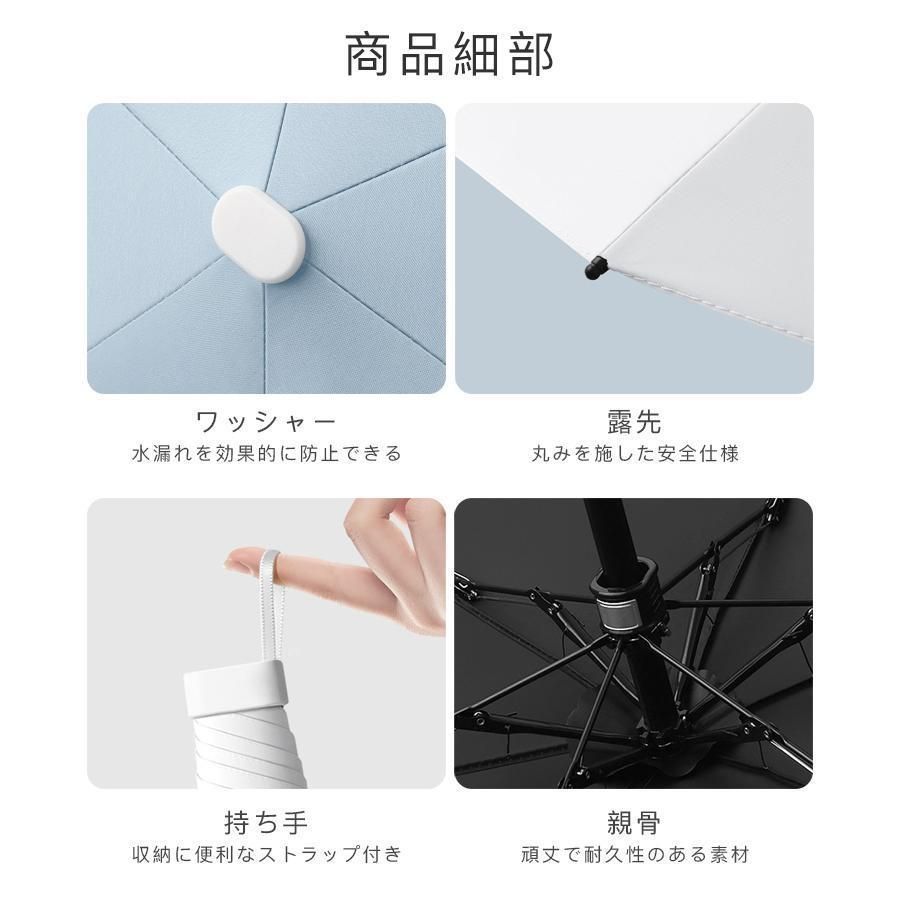 商品細部

ワッシャー
水漏れを効果的に防止できる

露先
丸みを施した安全仕様

持ち手
収納に便利なストラップ付き

親骨
頑丈で耐久性のある素材