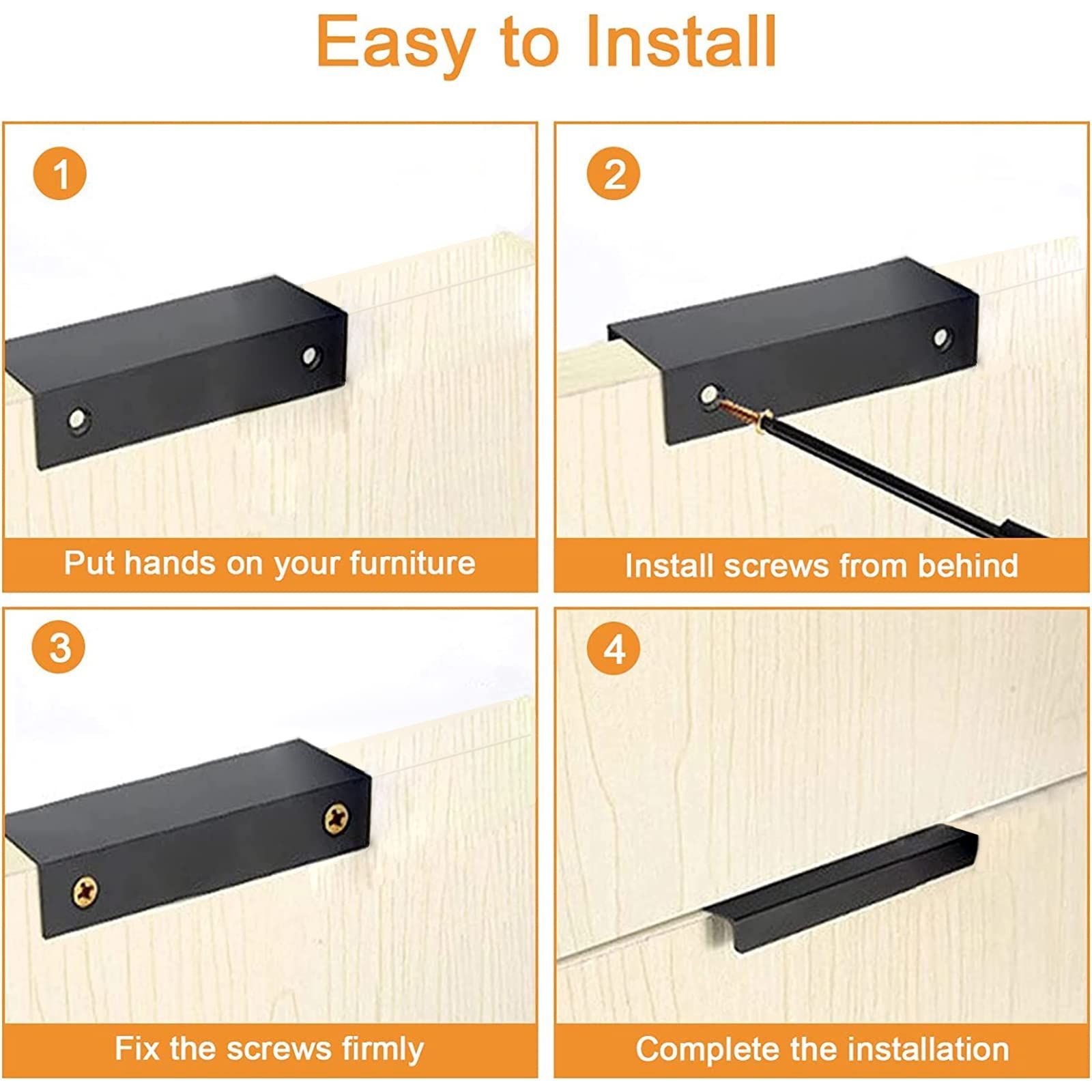 Easy to Install

1

Put hands on your furniture

2

Install screws from behind

3

Fix the screws firmly

4

Complete the installation