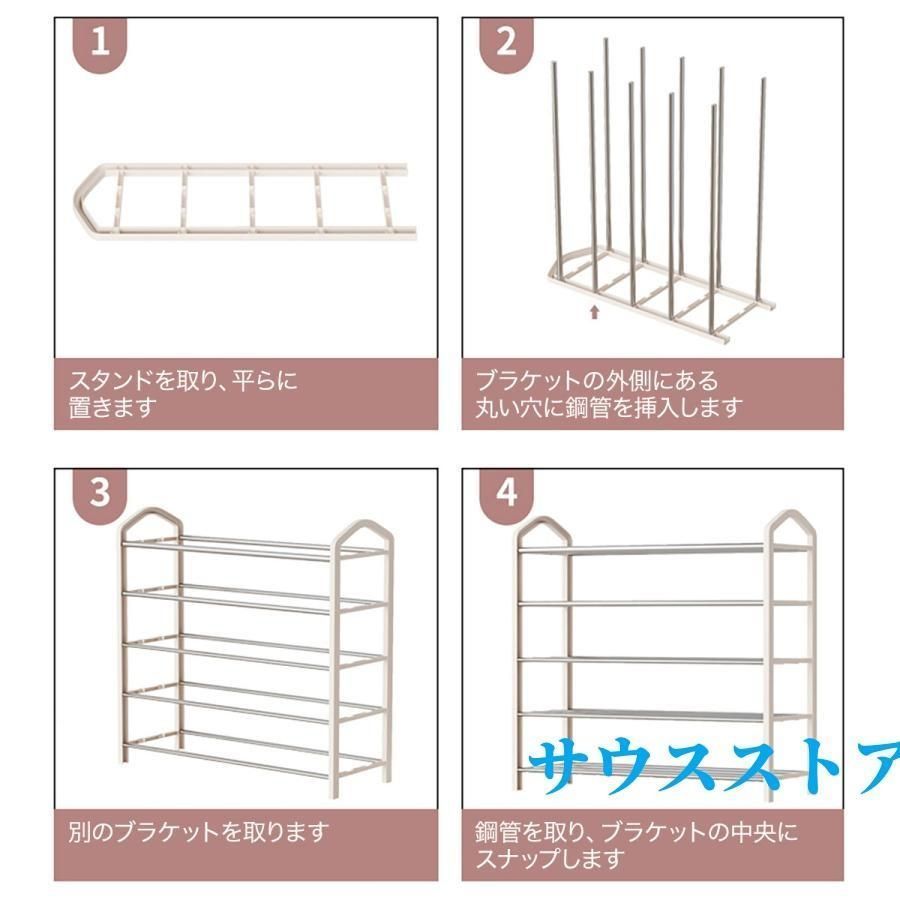 1

スタンドを取り、平らに置きます

2

ブラケットの外側にある丸い穴に鋼管を挿入します

3

別のブラケットを取ります

4

サウスストア

鋼管を取り、ブラケットの中央にスナップします