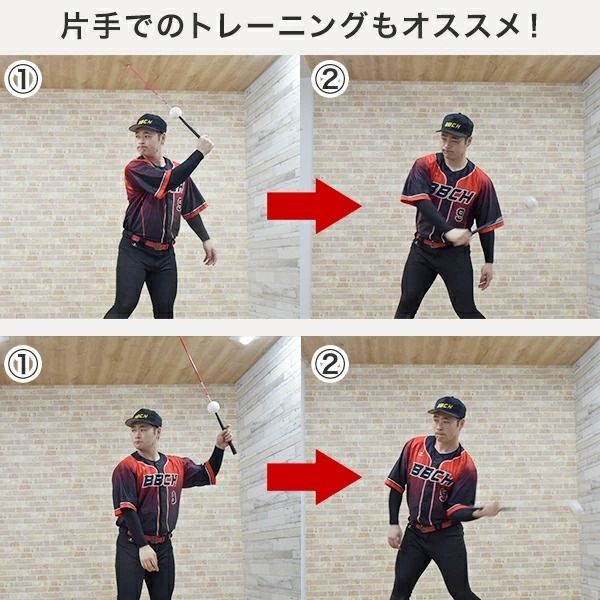 片手でのトレーニングもオススメ！

①

BBCH

②

BBCH

BBCH
9

①

BBCH

BBCH
9

②

BBCH

BBCH
9