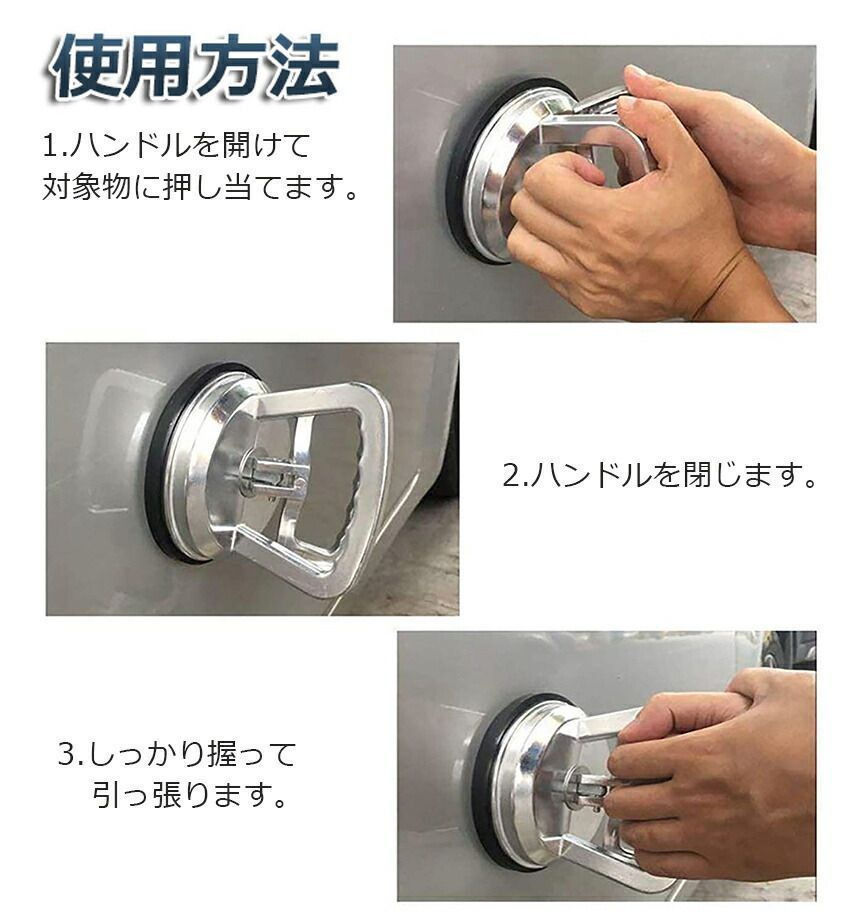 使用方法

1.ハンドルを開けて対象物に押し当てます。

2.ハンドルを閉じます。

3.しっかり握って引っ張ります。