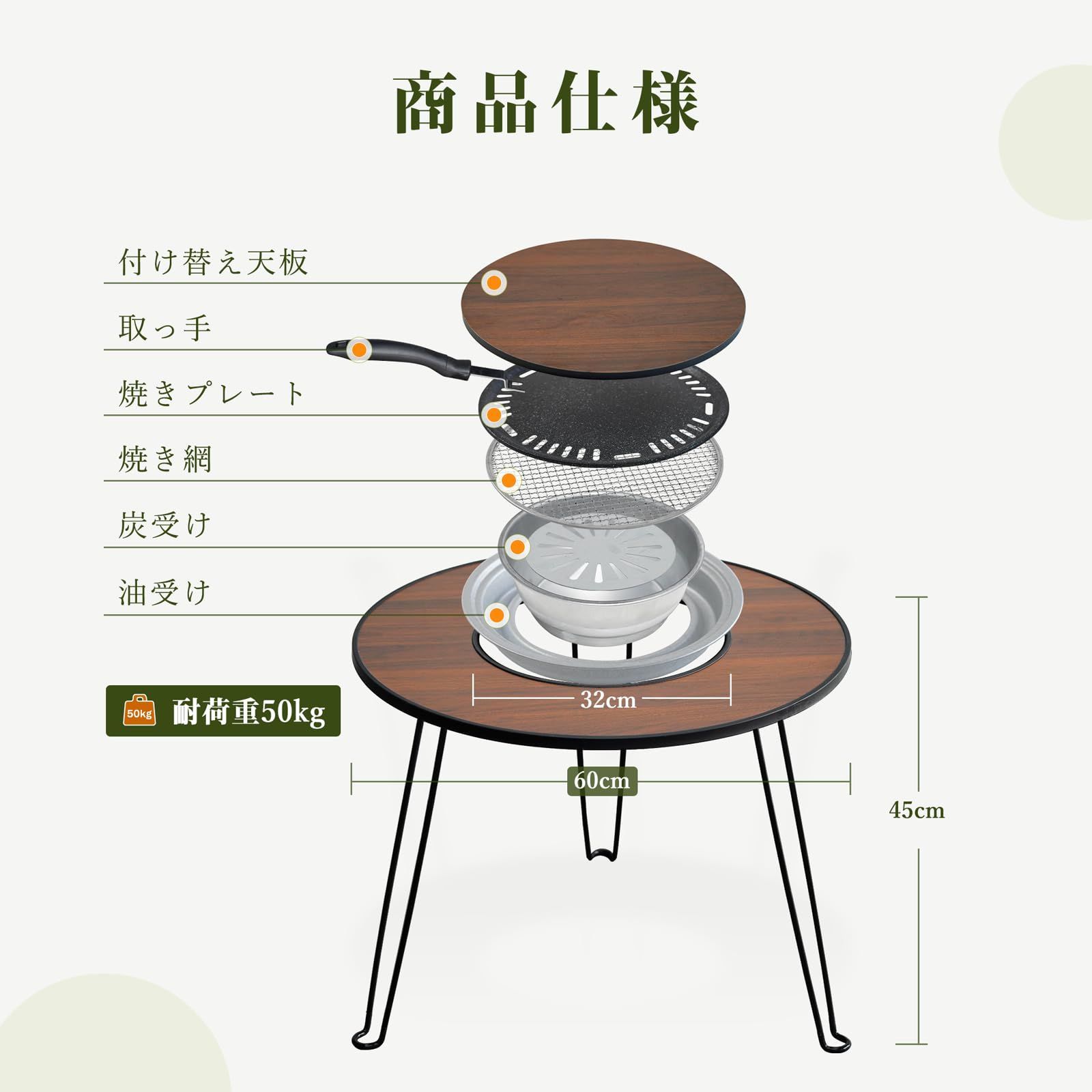 商品仕様

付け替え天板

取っ手

焼きプレート

焼き網

炭受け

油受け

50kg 耐荷重50kg

32cm

60cm

45cm