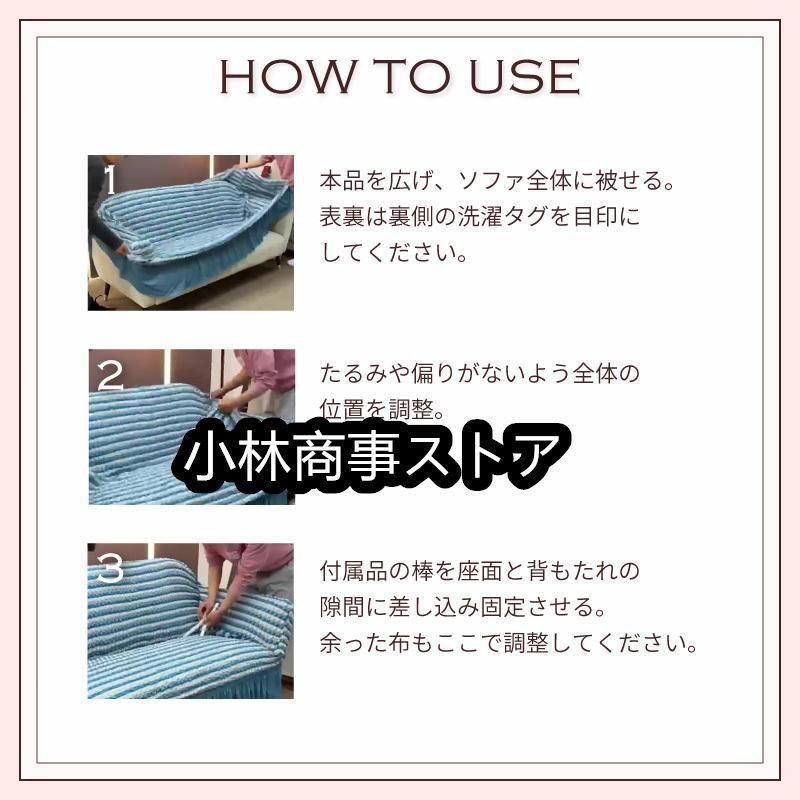 HOW TO USE

1

本品を広げ、ソファ全体に被せる。表裏は裏側の洗濯タグを目印にしてください。

2

たるみや偏りがないよう全体の位置を調整。

小林商事ストア

3

付属品の棒を座面と背もたれの隙間に差し込み固定させる。余った布もここで調整してください。