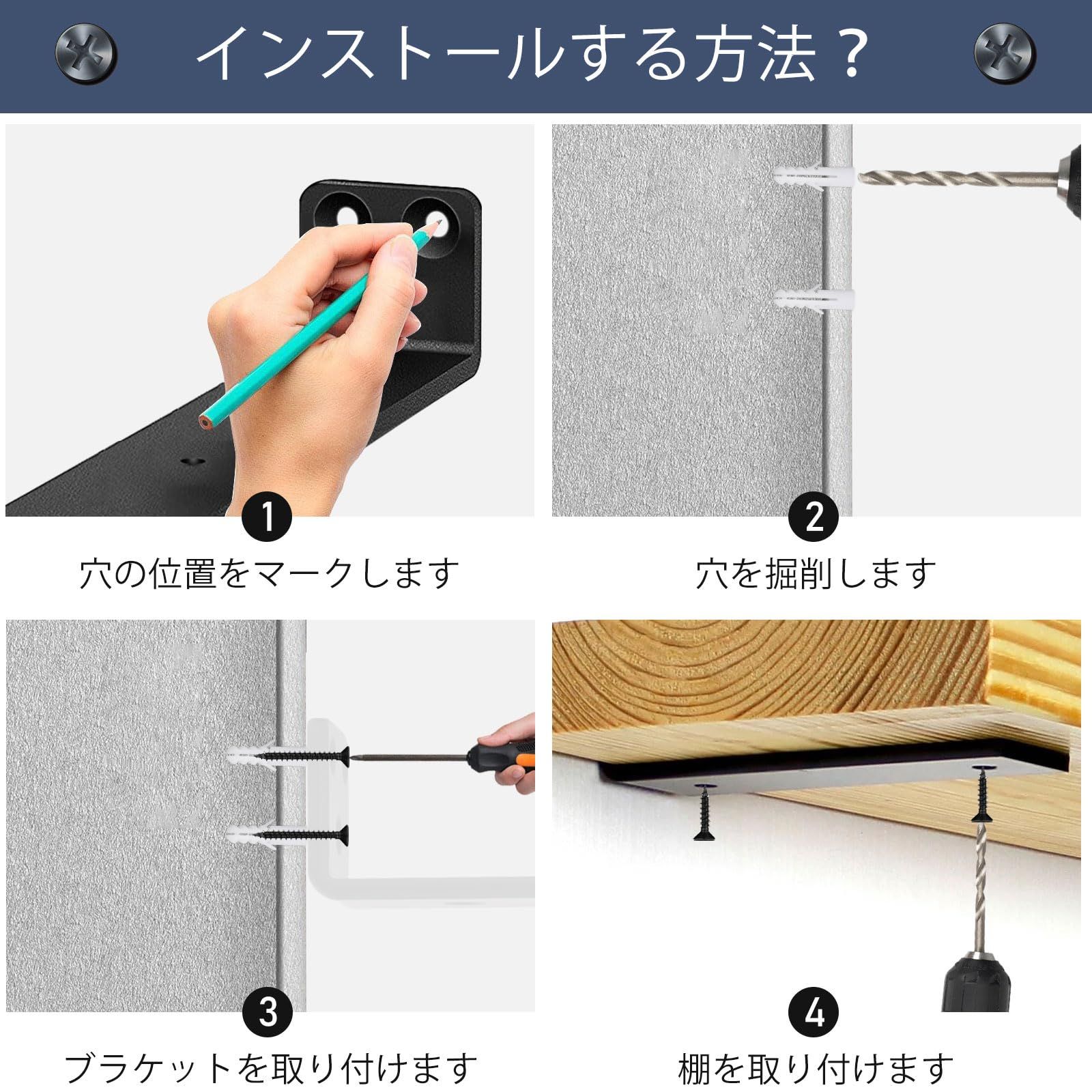 インストールする方法？

1
穴の位置をマークします

2
穴を掘削します

3
ブラケットを取り付けます

4
棚を取り付けます