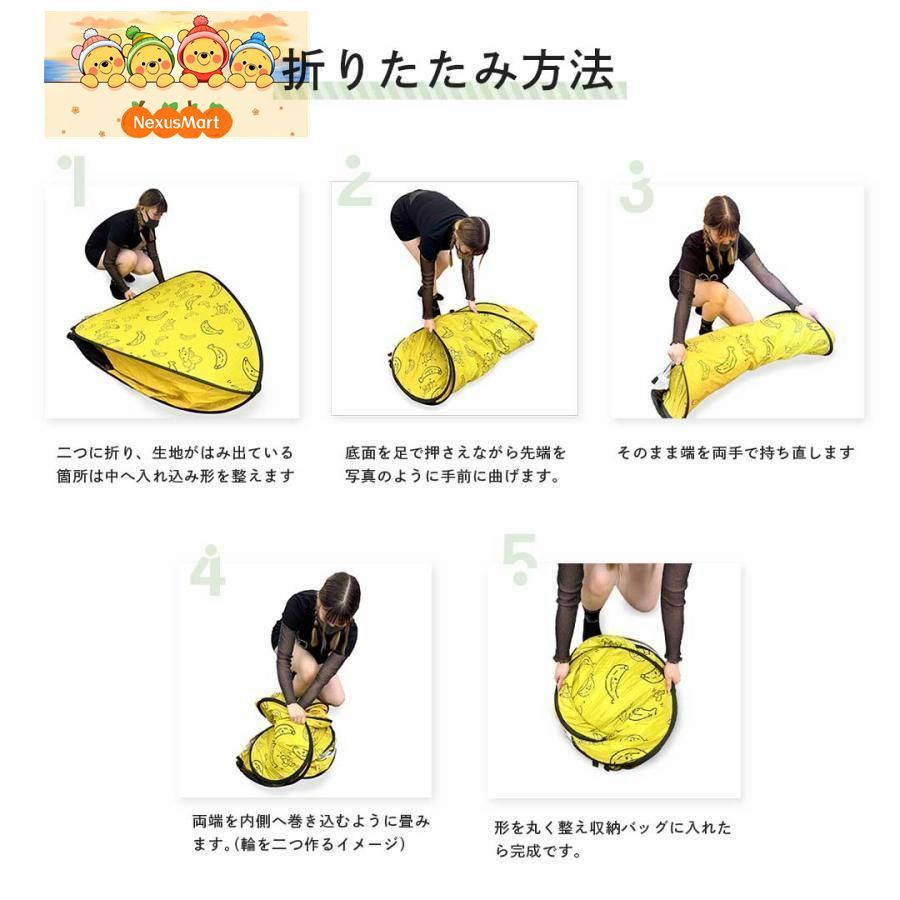 NexusMart

折りたたみ方法

1

二つに折り、生地がはみ出ている箇所は中へ入れ込み形を整えます

2

底面を足で押さえながら先端を写真のように手前に曲げます。

3

そのまま端を両手で持ち直します

4

両端を内側へ巻き込むように畳みます。(輪を二つ作るイメージ)

5

形を丸く整え収納バッグに入れたら完成です。