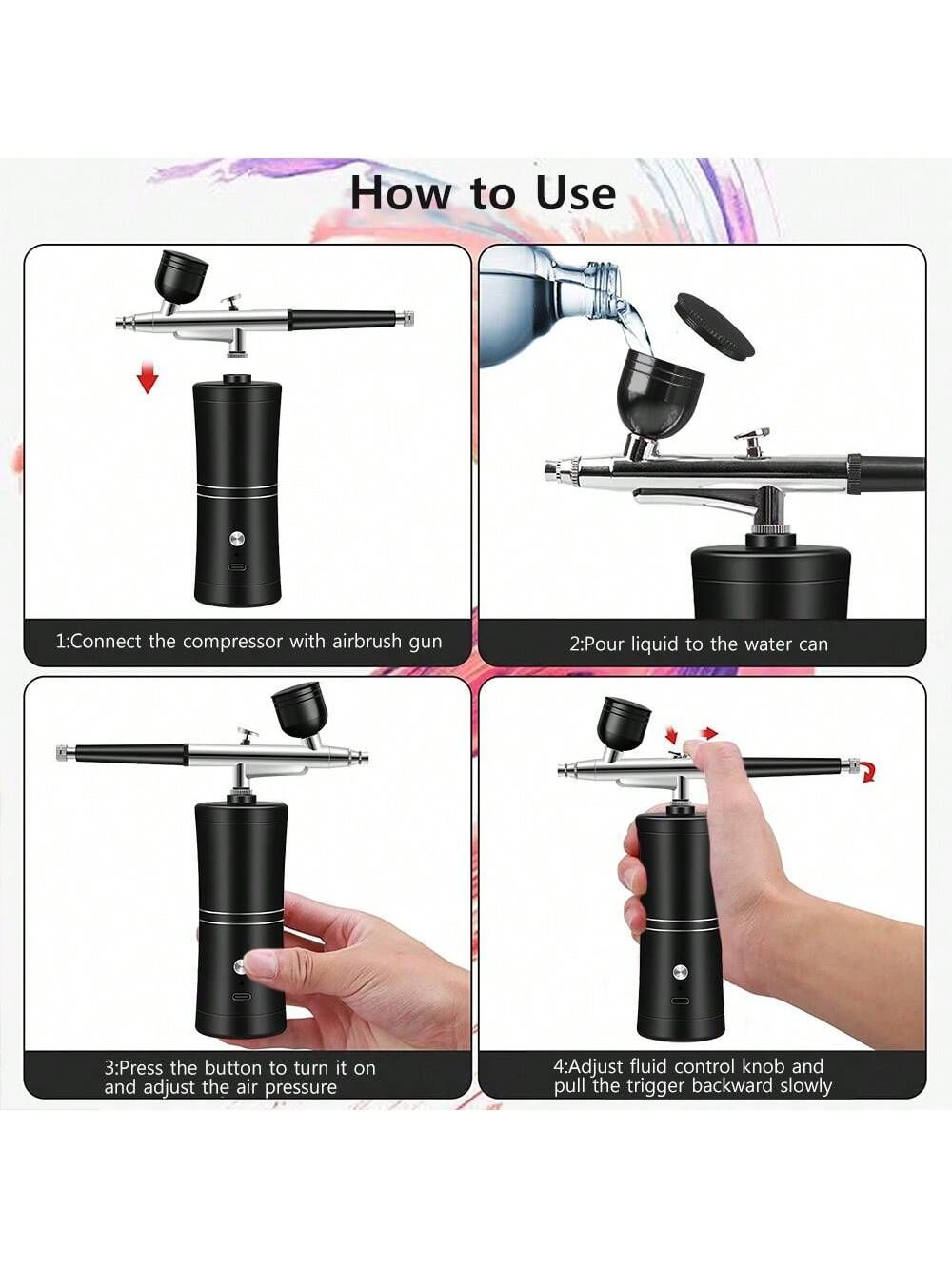 How to Use

1:Connect the compressor with airbrush gun

2:Pour liquid to the water can

3:Press the button to turn it on and adjust the air pressure

4:Adjust fluid control knob and pull the trigger backward slowly