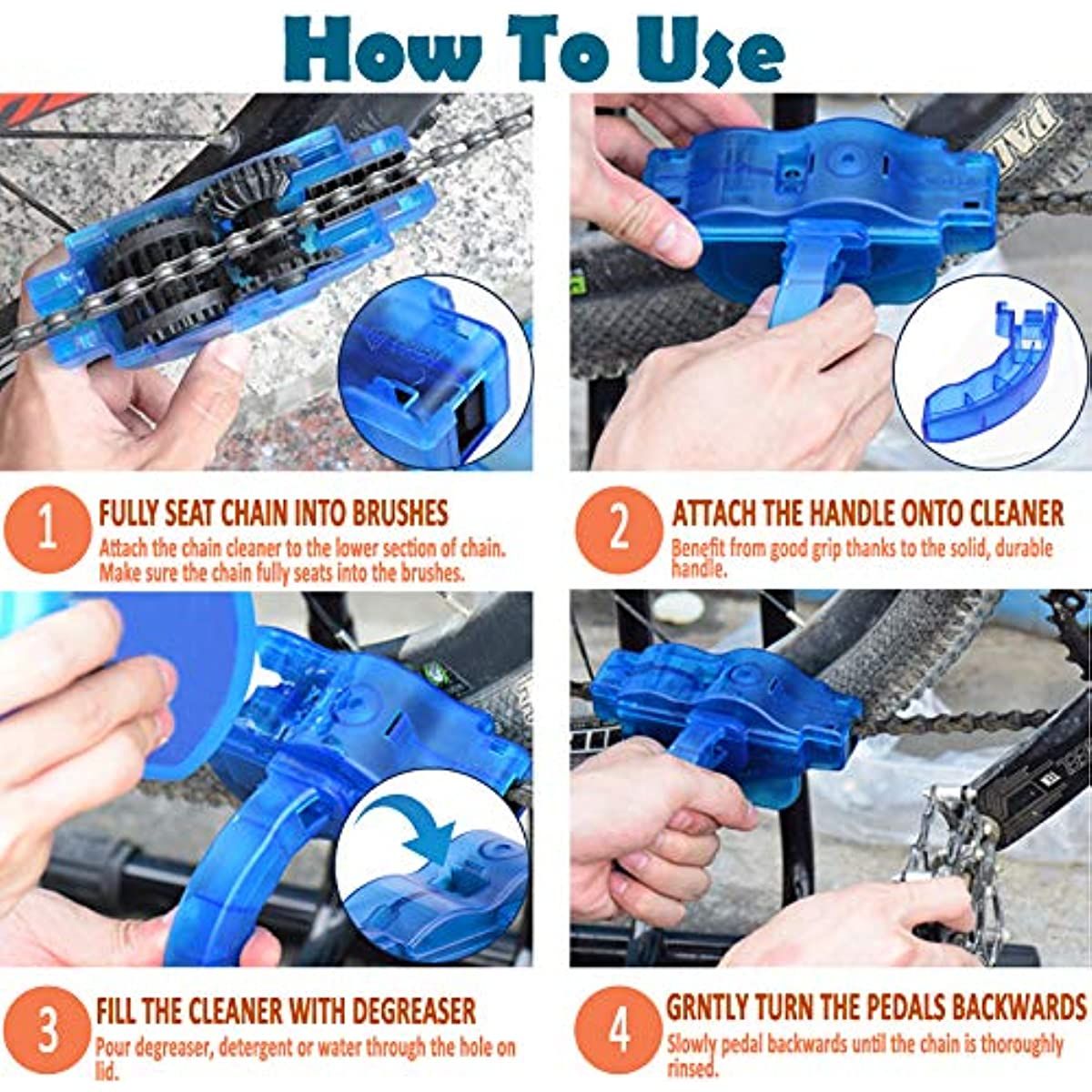 How To Use

1
FULLY SEAT CHAIN INTO BRUSHES
Attach the chain cleaner to the lower section of chain. Make sure the chain fully seats into the brushes.

2
ATTACH THE HANDLE ONTO CLEANER
Benefit from good grip thanks to the solid, durable handle.

3
FILL THE CLEANER WITH DEGREASER
Pour degreaser, detergent or water through the hole on lid.

4
GRNTLY TURN THE PEDALS BACKWARDS
Slowly pedal backwards until the chain is thoroughly rinsed.