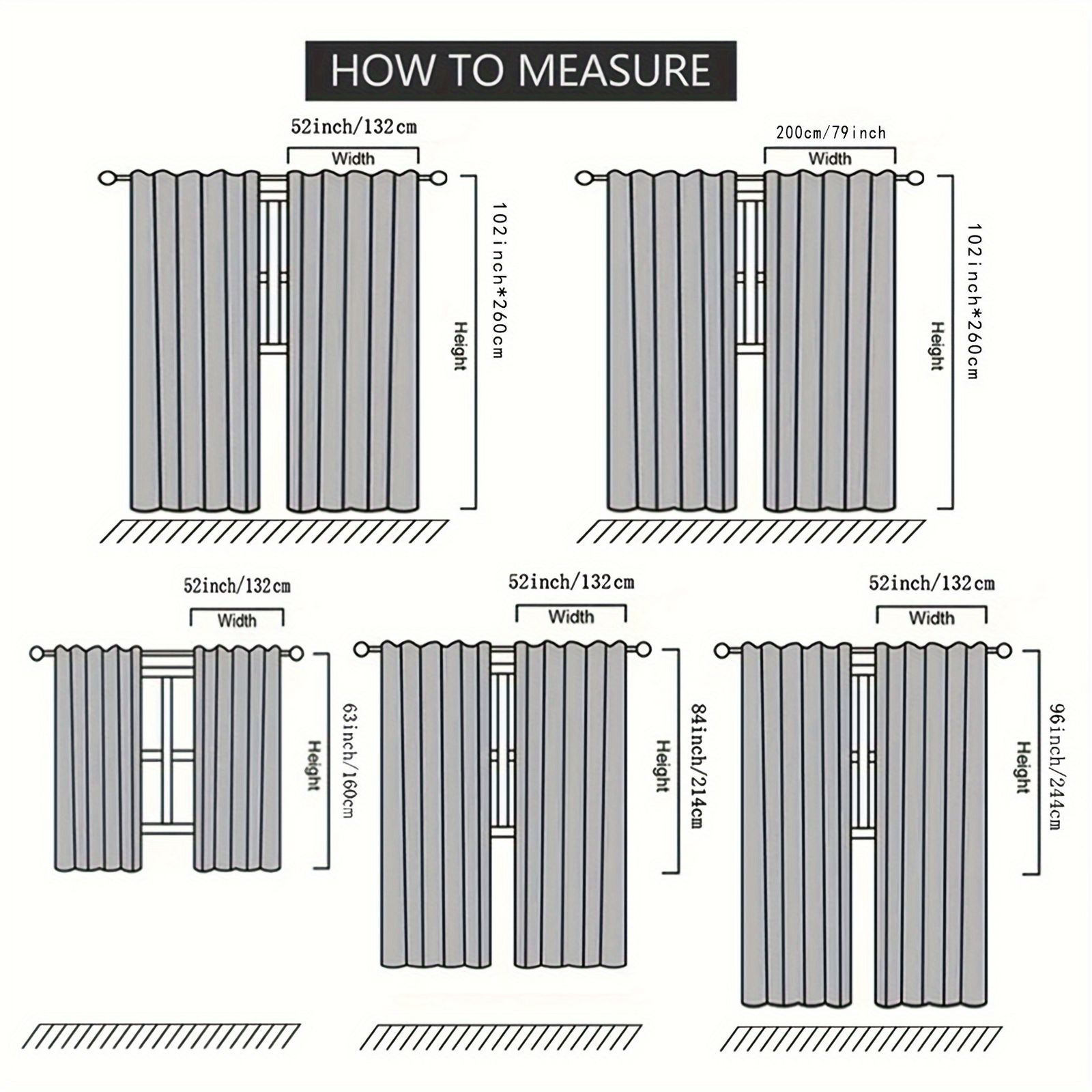 HOW TO MEASURE

52inch/132cm
Width
Height
102inch*260cm

200cm/79inch
Width
Height
102inch*260cm

52inch/132cm
Width
Height
63inch/160cm

52inch/132cm
Width
Height
84inch/214cm

52inch/132cm
Width
Height
96inch/244cm